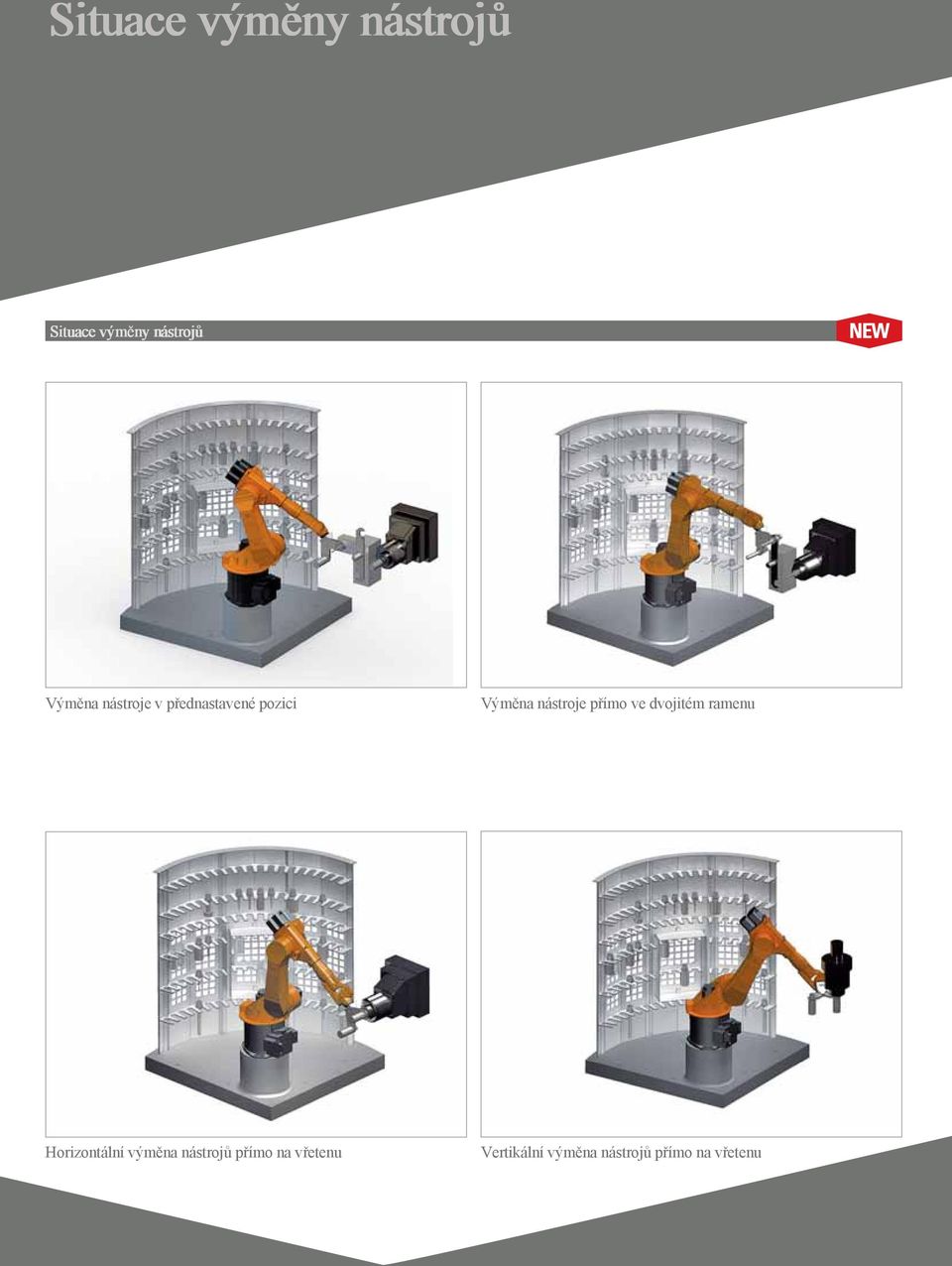 Situace výměny nástrojů

Situace výměny nástrojů

NEW

Výměna nástroje v přednastavené pozici

Výměna nástroje přímo ve dvojitém ramenu

Horizontální výměna nástrojů přímo na vřetenu

Vertikální výměna nástrojů přímo na vřetenu