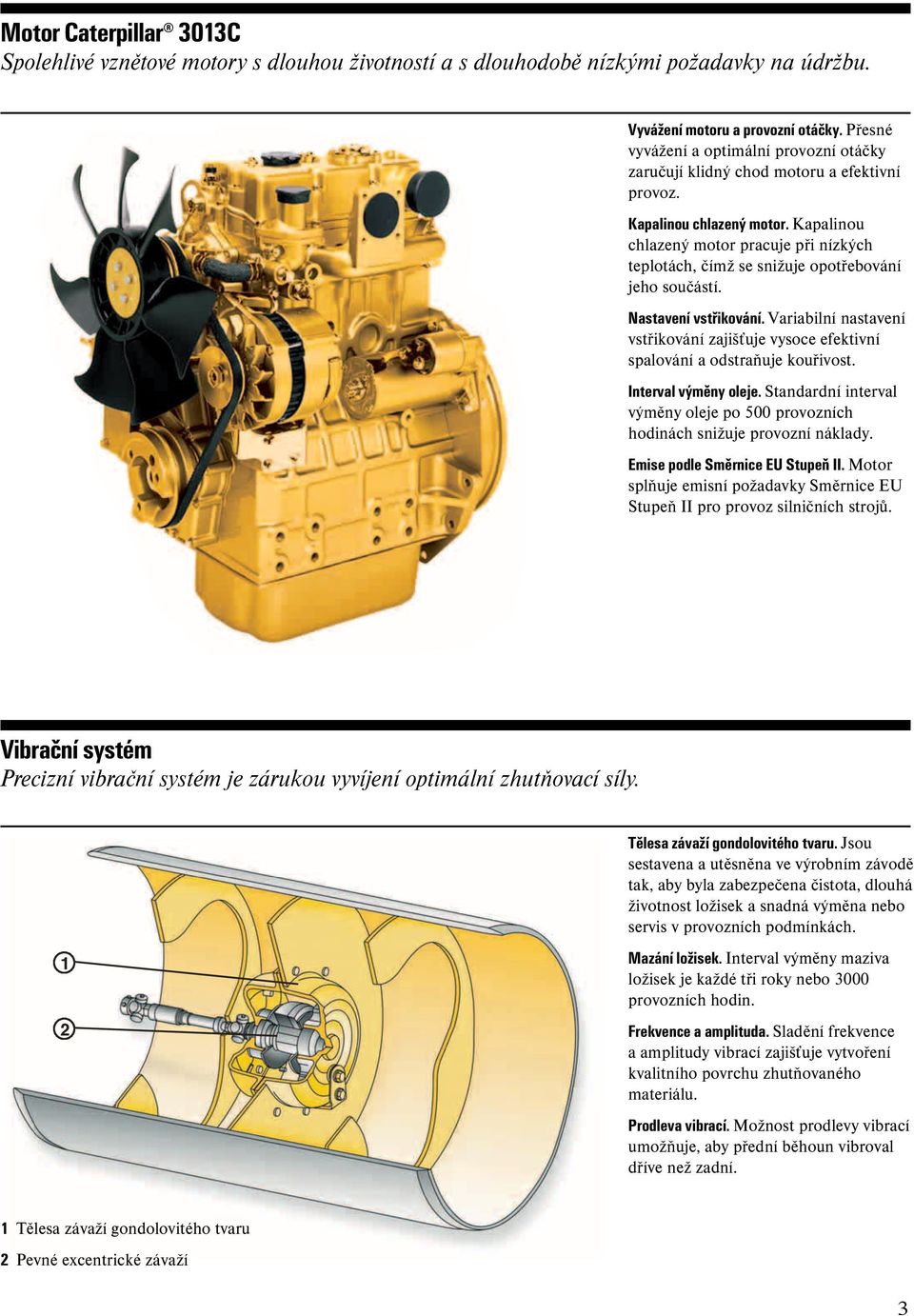 Motor Caterpillar® 3013C
Spolehlivé vznětové motory s dlouhou životností a s dlouhodobě nízkými požadavky na údržbu.

Vyvážení motoru a provozní otáčky. Přesné vyvážení a optimální provozní otáčky zaručují klidný chod motoru a efektivní provoz.

Kapalinou chlazený motor. Kapalinou chlazený motor pracuje při nízkých teplotách, čímž se snižuje opotřebování jeho součástí.

Nastavení vstřikování. Variabilní nastavení vstřikování zajišťuje vysoce efektivní spalování a odstraňuje kouřivost.

Interval výměny oleje. Standardní interval výměny oleje po 500 provozních hodinách snižuje provozní náklady.

Emise podle Směrnice EU Stupeň II. Motor splňuje emisní požadavky Směrnice EU Stupeň II pro provoz silničních strojů.

Vibrační systém
Precizní vibrační systém je zárukou vyvíjení optimální zhutňovací síly.

Tělesa závaží gondolovitého tvaru. Jsou sestavena a utěsněna ve výrobním závodě tak, aby byla zabezpečena čistota, dlouhá životnost ložisek a snadná výměna nebo servis v provozních podmínkách.

Mazání ložisek. Interval výměny maziva ložisek je každé tři roky nebo 3000 provozních hodin.

Frekvence a amplituda. Sladění frekvence a amplitudy vibrací zajišťuje vytvoření kvalitního povrchu zhutňovaného materiálu.

Prodleva vibrací. Možnost prodlevy vibrací umožňuje, aby přední běhoun vibroval dříve než zadní.

1
2

1 Tělesa závaží gondolovitého tvaru
2 Pevné excentrické závaží

3