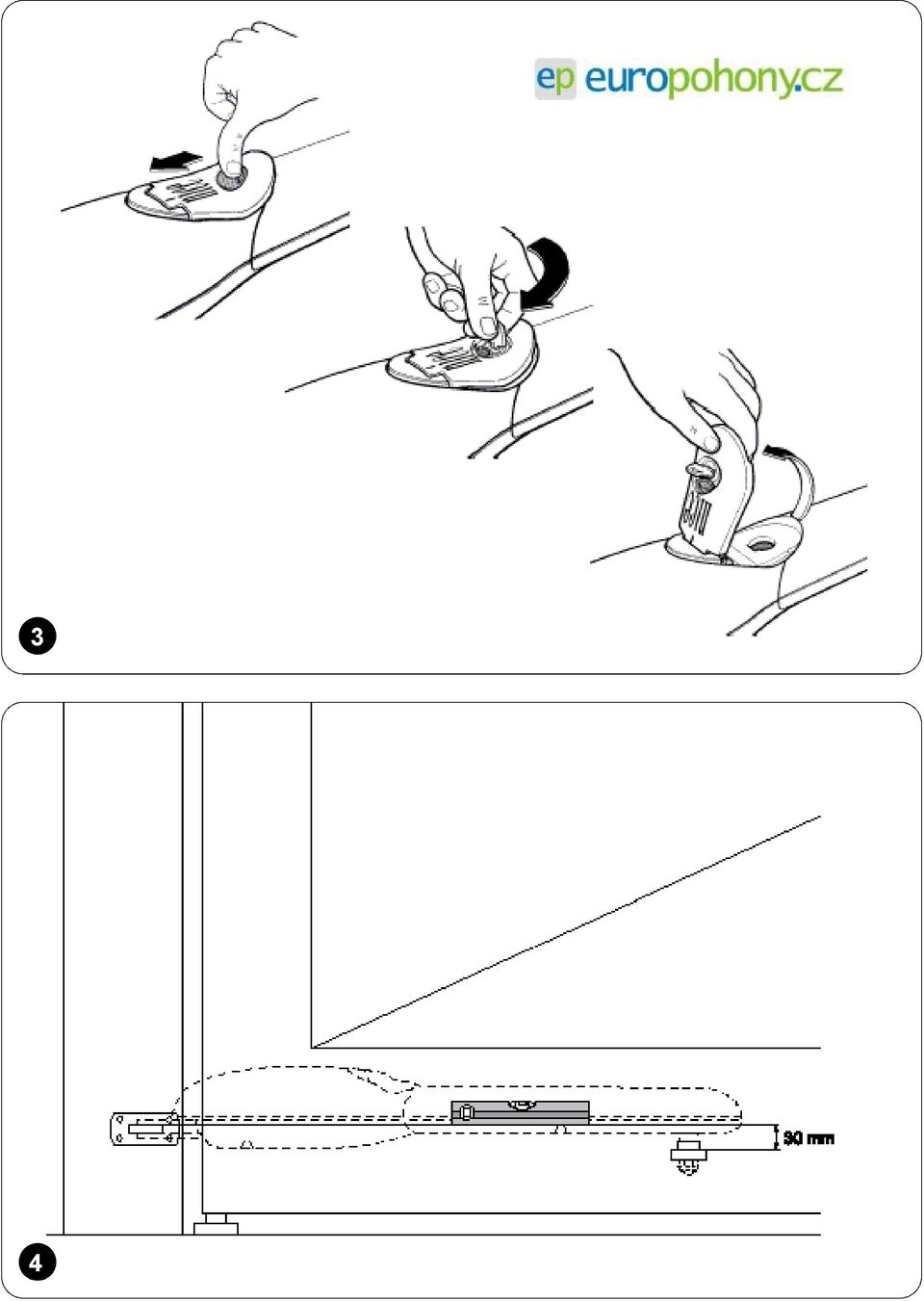 ep europohony.cz

3

30 mm

4