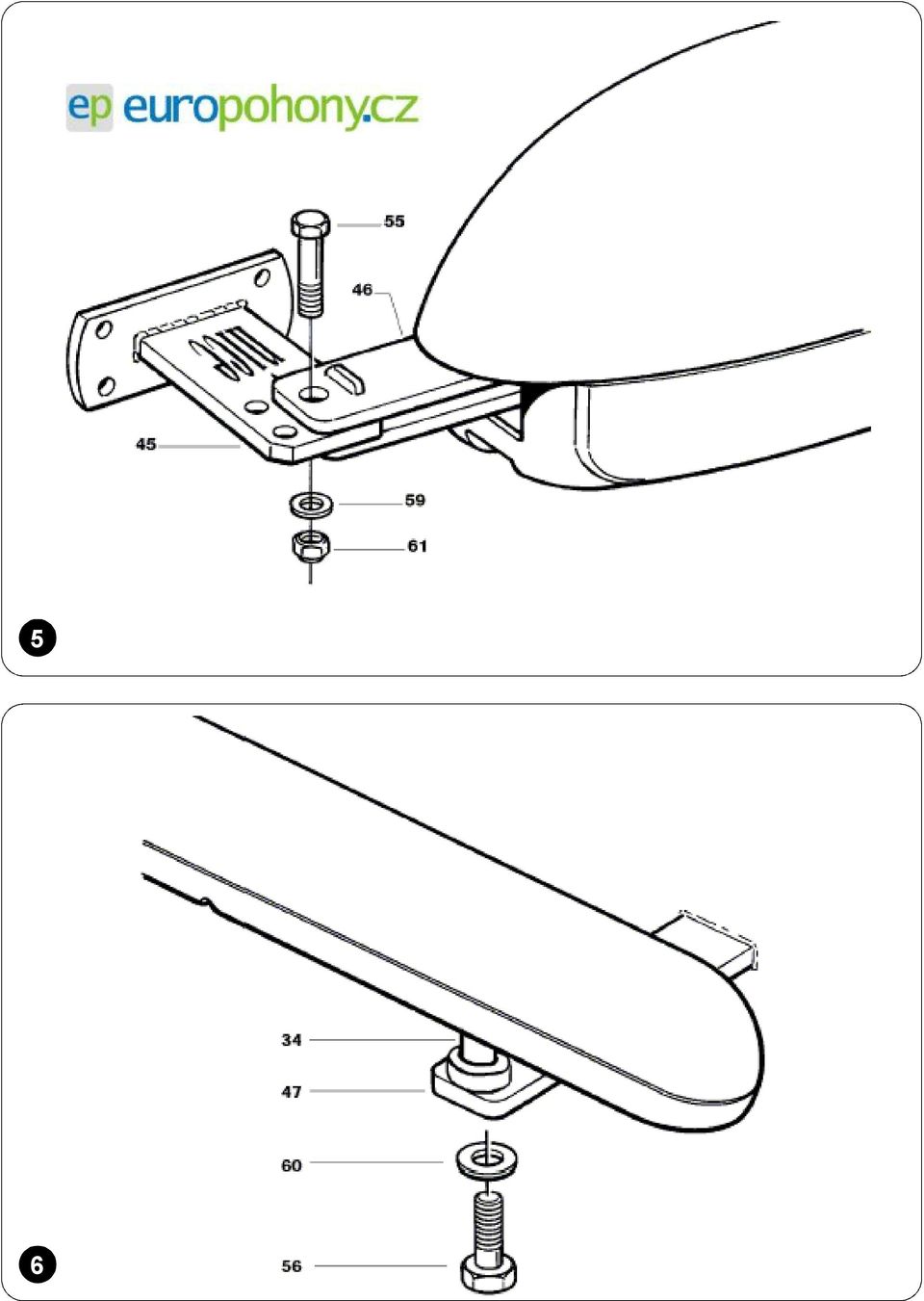 ep europohony.cz

55
46
45
59
61

5

34
47
60
56

6