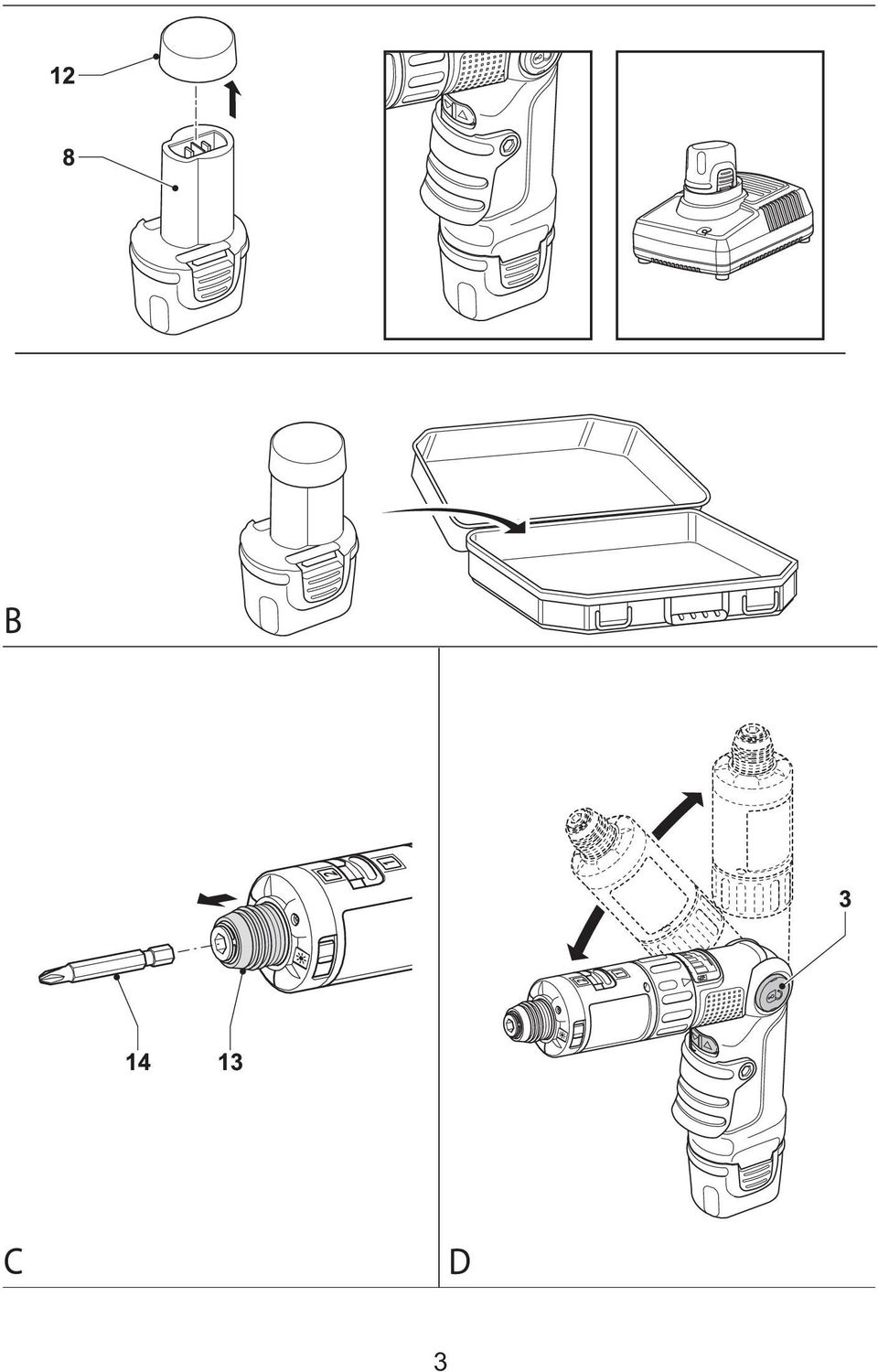 12

8

B

3

14

13

C

D

3