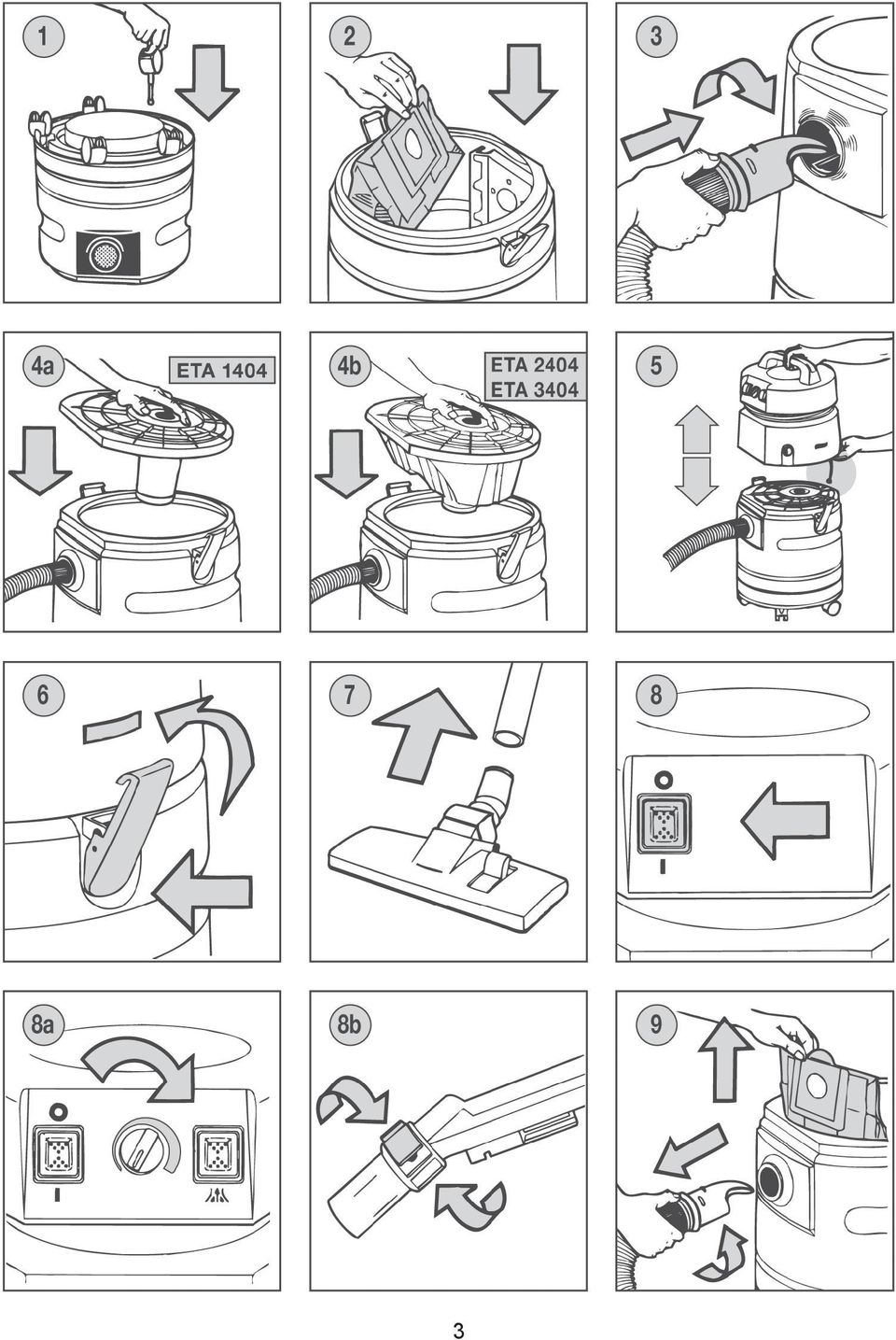 1

2

3

4a

ETA 1404

4b

ETA 2404
ETA 3404

5

6

7

8

O

I

8a

O

I

8b

9

3