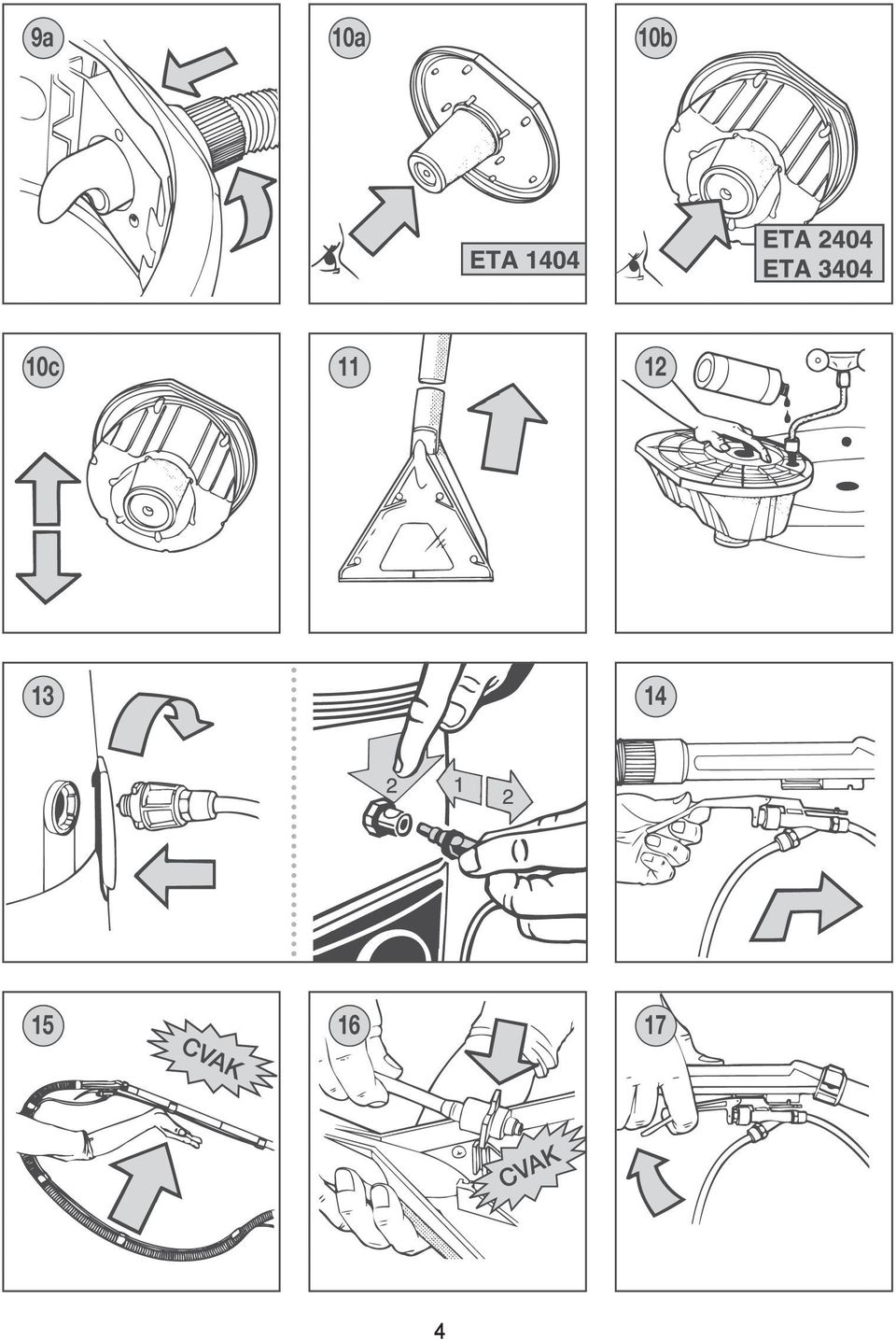 9a

10a

ETA 1404

10b

ETA 2404
ETA 3404

10c

11

12

13

2

1

2

14

15

CVAK

16

CVAK

17

4