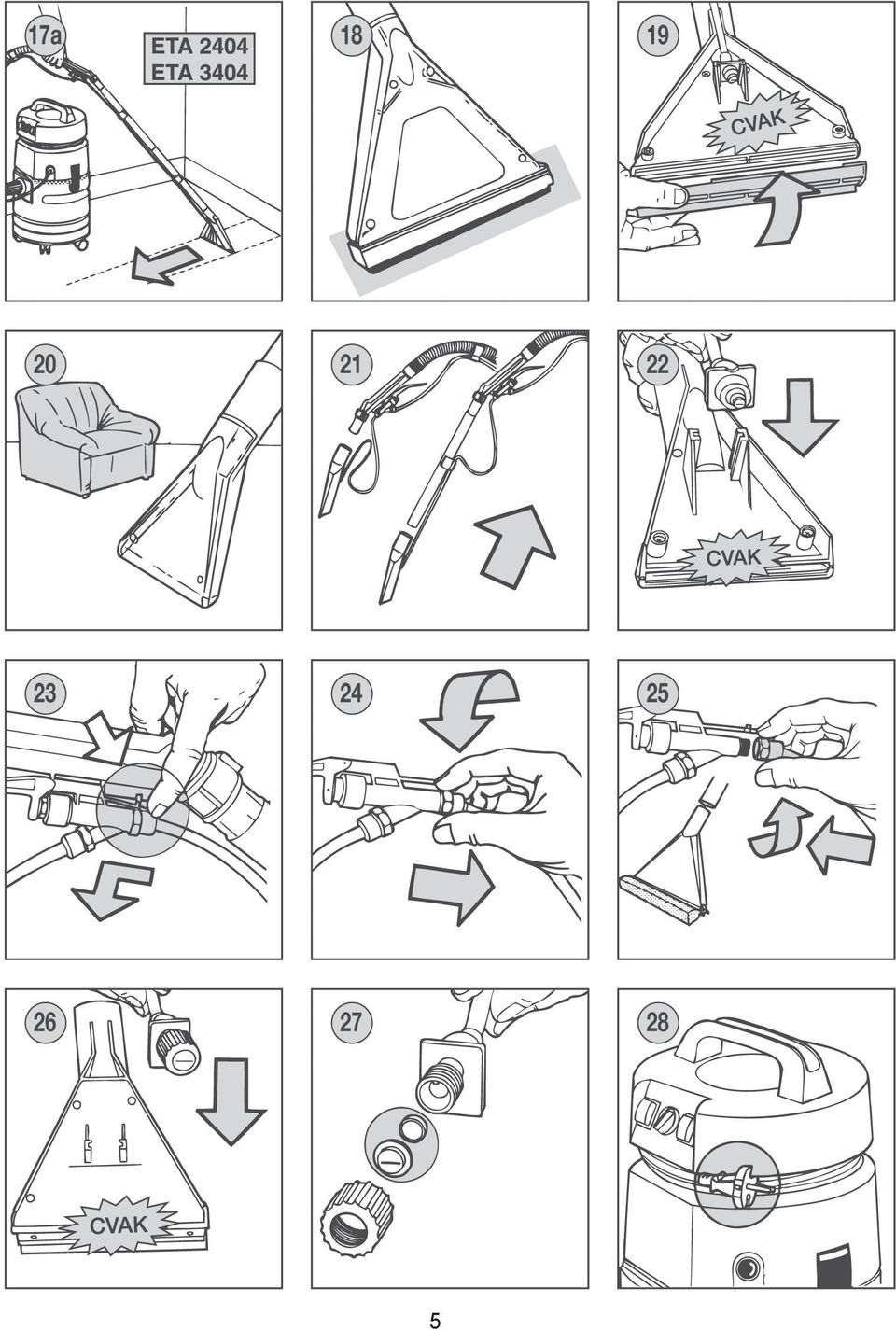 17a
ETA 2404
ETA 3404

18

19
CVAK

20

21

22
CVAK

23

24

25

26
CVAK

27

28

5