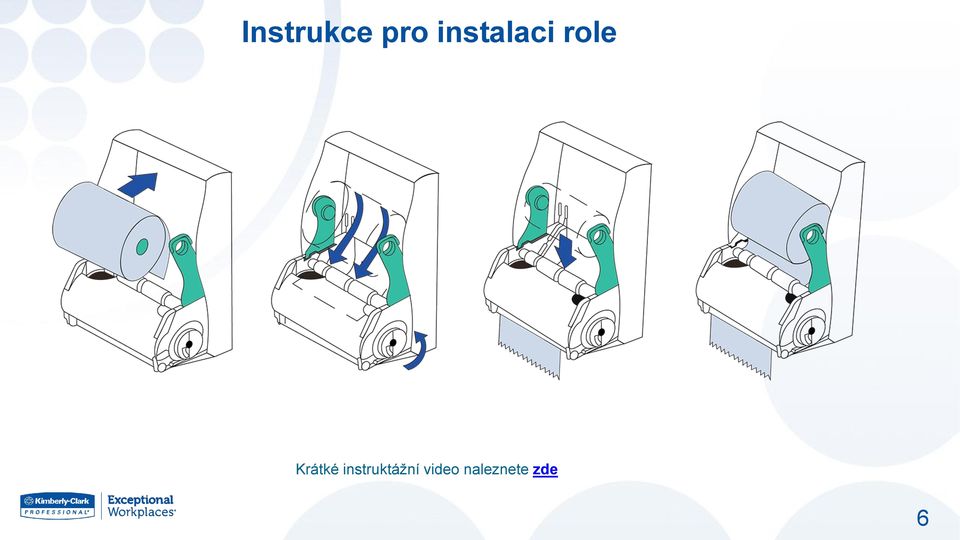 Instrukce pro instalaci role

Krátké instruktážní video naleznete zde

Kimberly-Clark PROFESSIONAL* Exceptional Workplaces*

6