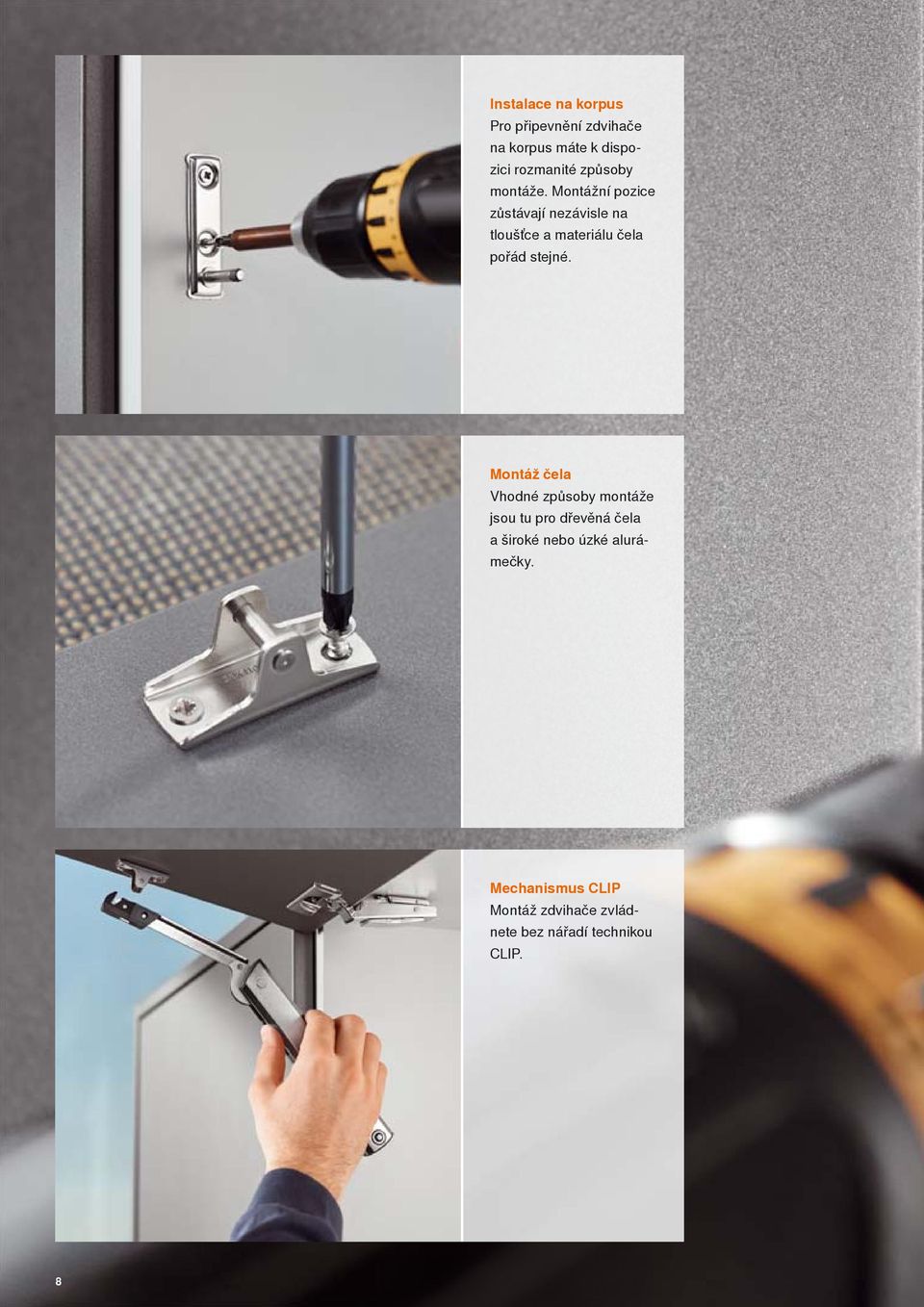 Instalace na korpus
Pro připevnění zdvihače na korpus máte k dispozici rozmanité způsoby montáže. Montážní pozice zůstávají nezávisle na tloušťce a materiálu čela pořád stejné.

Montáž čela
Vhodné způsoby montáže jsou tu pro dřevěná čela a široké nebo úzké alurámečky.

Mechanismus CLIP
Montáž zdvihače zvládnete bez nářadí technikou CLIP.

8