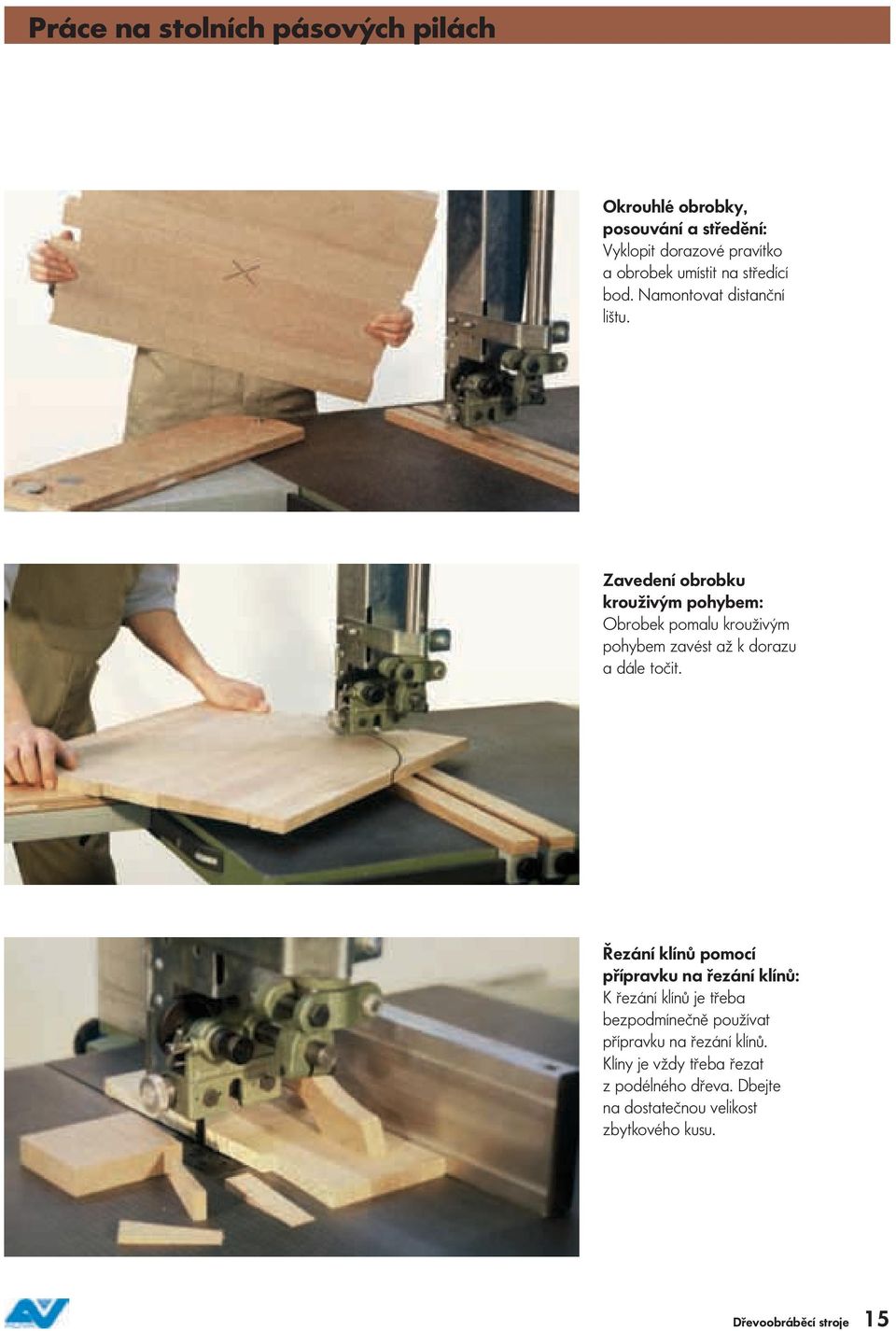 Práce na stolních pásových pilách

Okrouhlé obrobky, posouvání a středění:
Vyklopit dorazové pravítko a obrobek umístit na středící bod. Namontovat distanční lištu.

Zavedení obrobku krouživým pohybem:
Obrobek pomalu krouživým pohybem zavést až k dorazu a dále točit.

Řezání klínů pomocí přípravku na řezání klínů:
K řezání klínů je třeba bezpodmínečně používat přípravku na řezání klínů. Klíny je vždy třeba řezat z podélného dřeva. Dbejte na dostatečnou velikost zbytkového kusu.

Dřevoobráběcí stroje 15