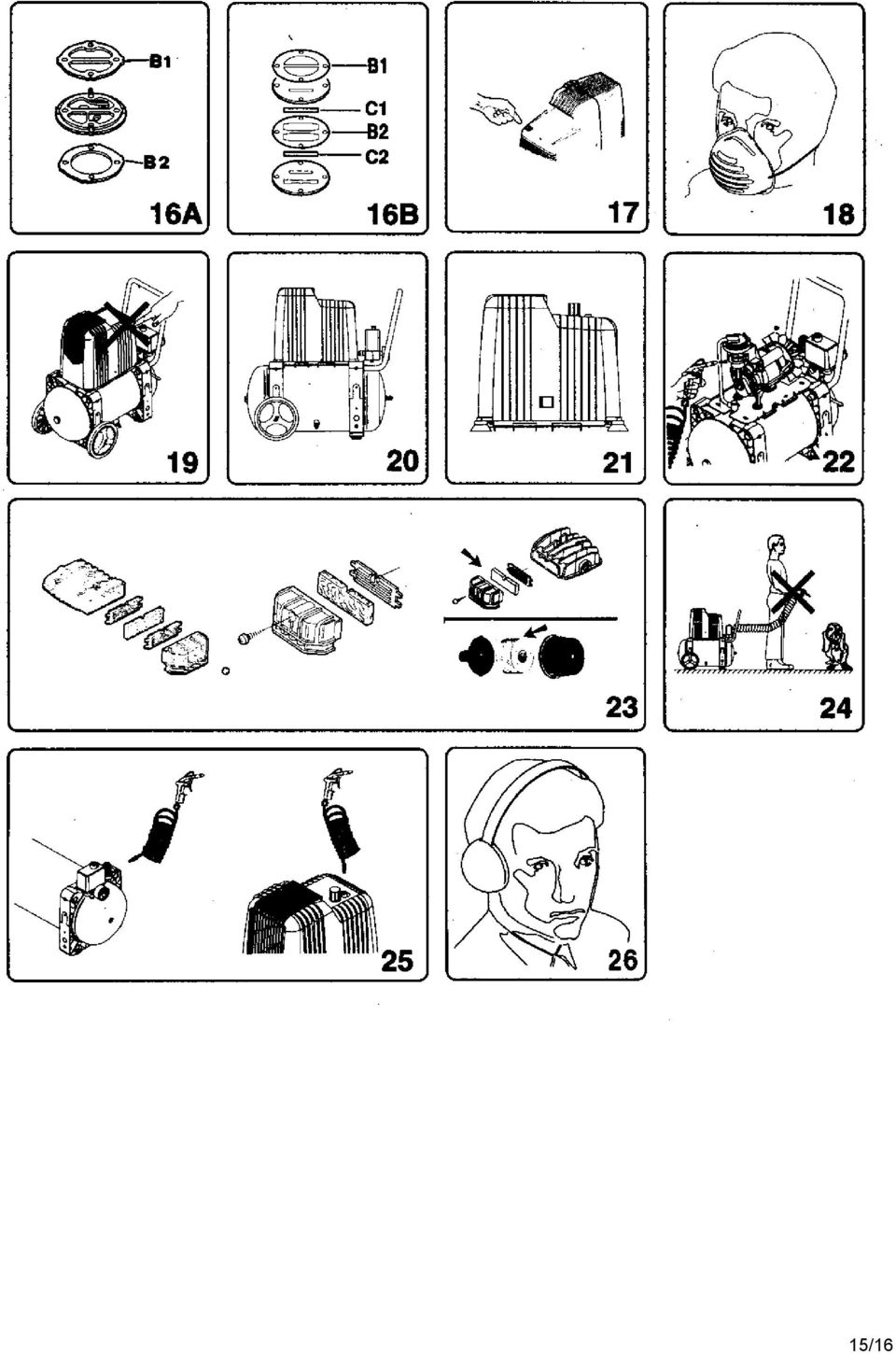 B1
B2
16A

B1
C1
B2
C2
16B

17

18

19

20

21

22

23

24

25

26

15/16