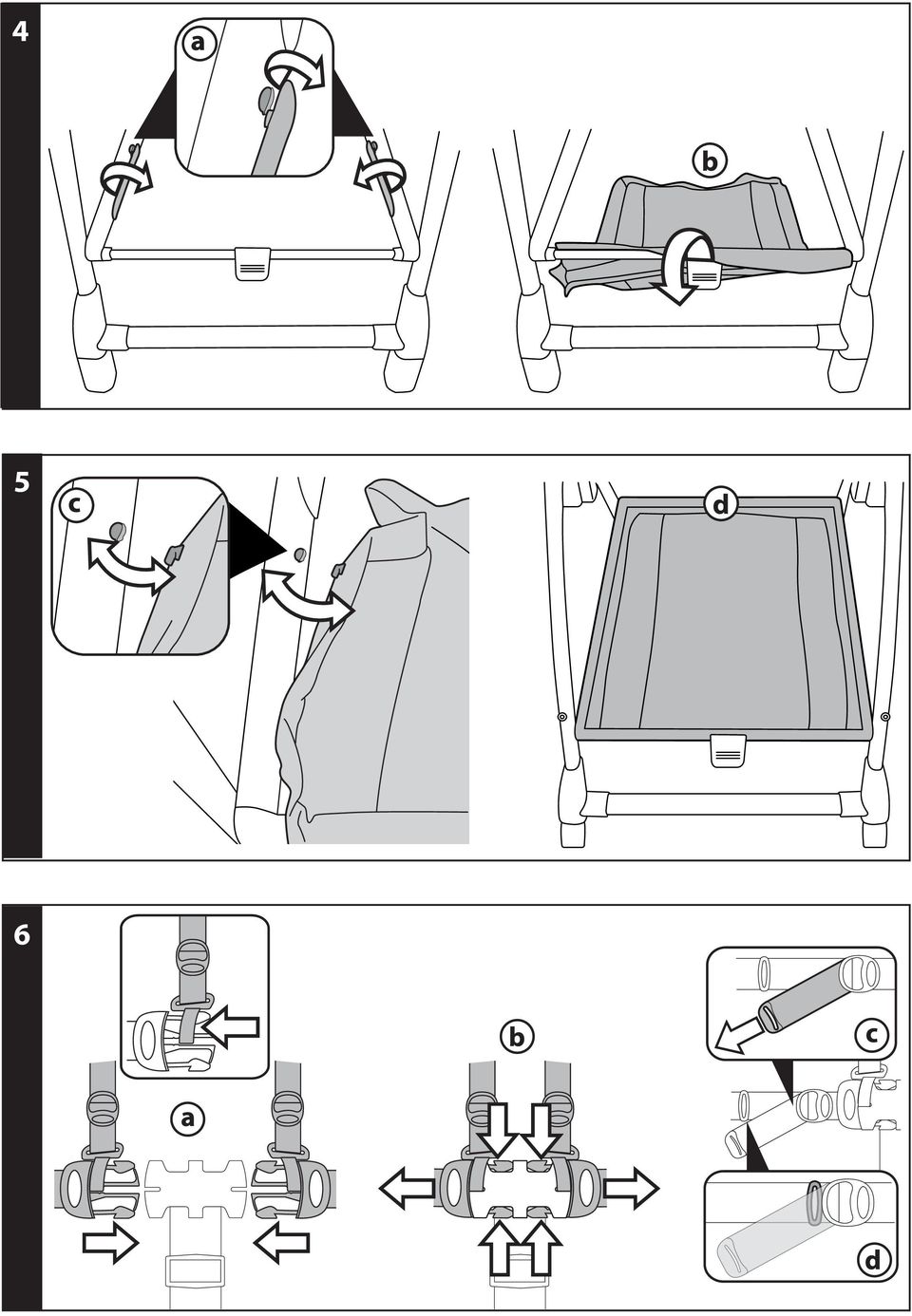 4
a
b

5
c
d

6
a
b
c
d