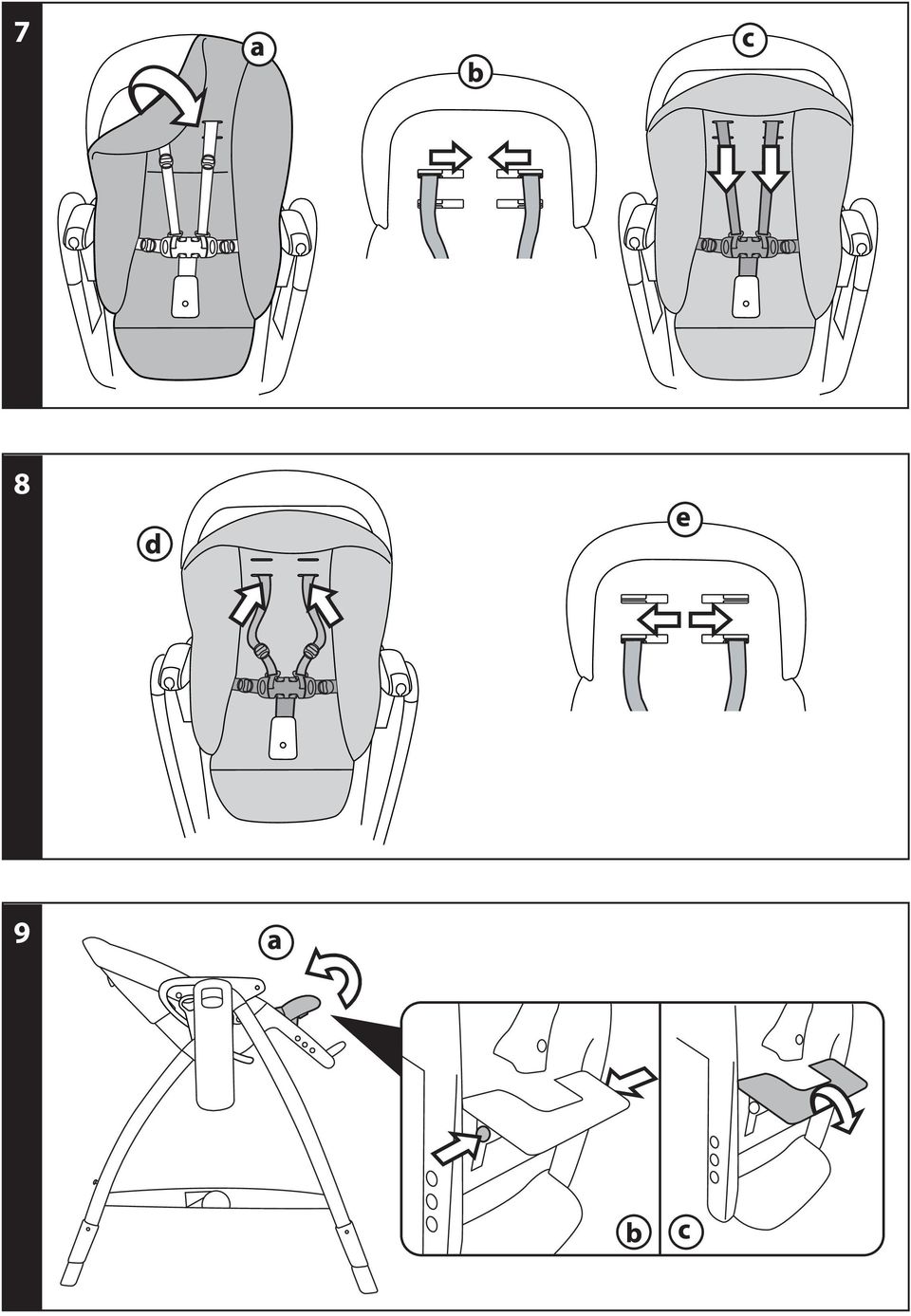 7

a

b

c

8

d

e

9

a

b

c