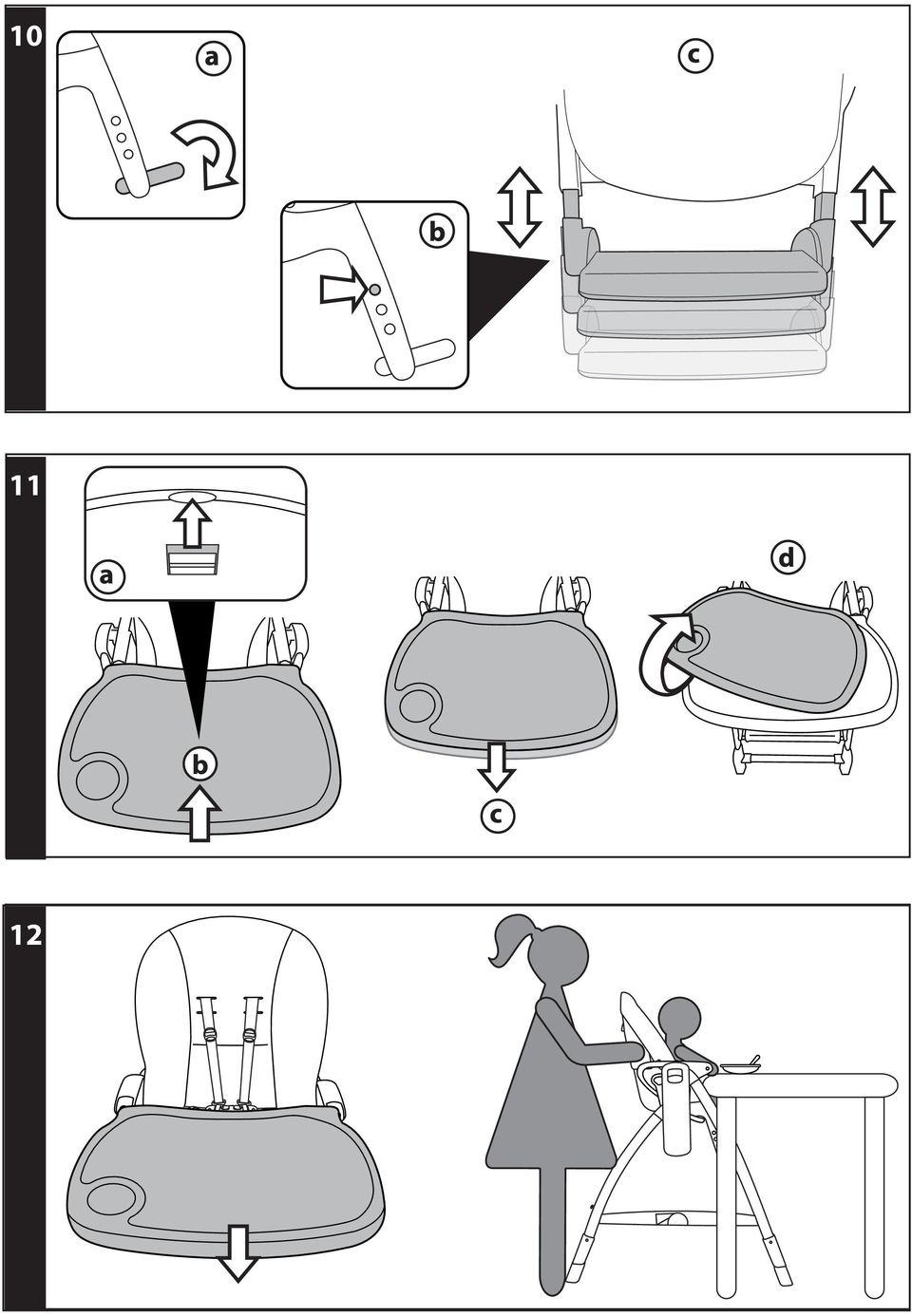 10
a
b
c

11
a
b
c
d

12