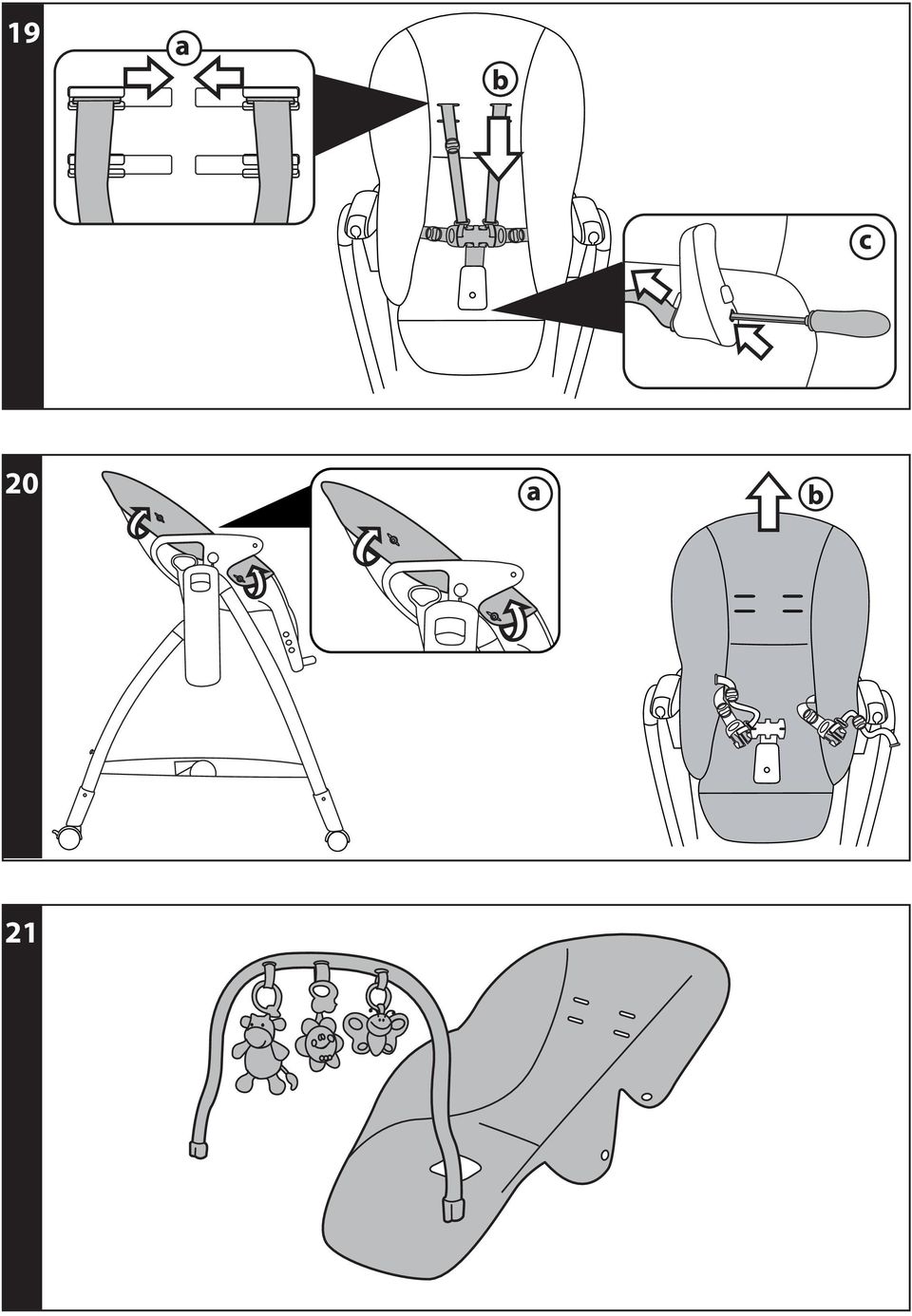 19

a

b

c

20

a

b

21