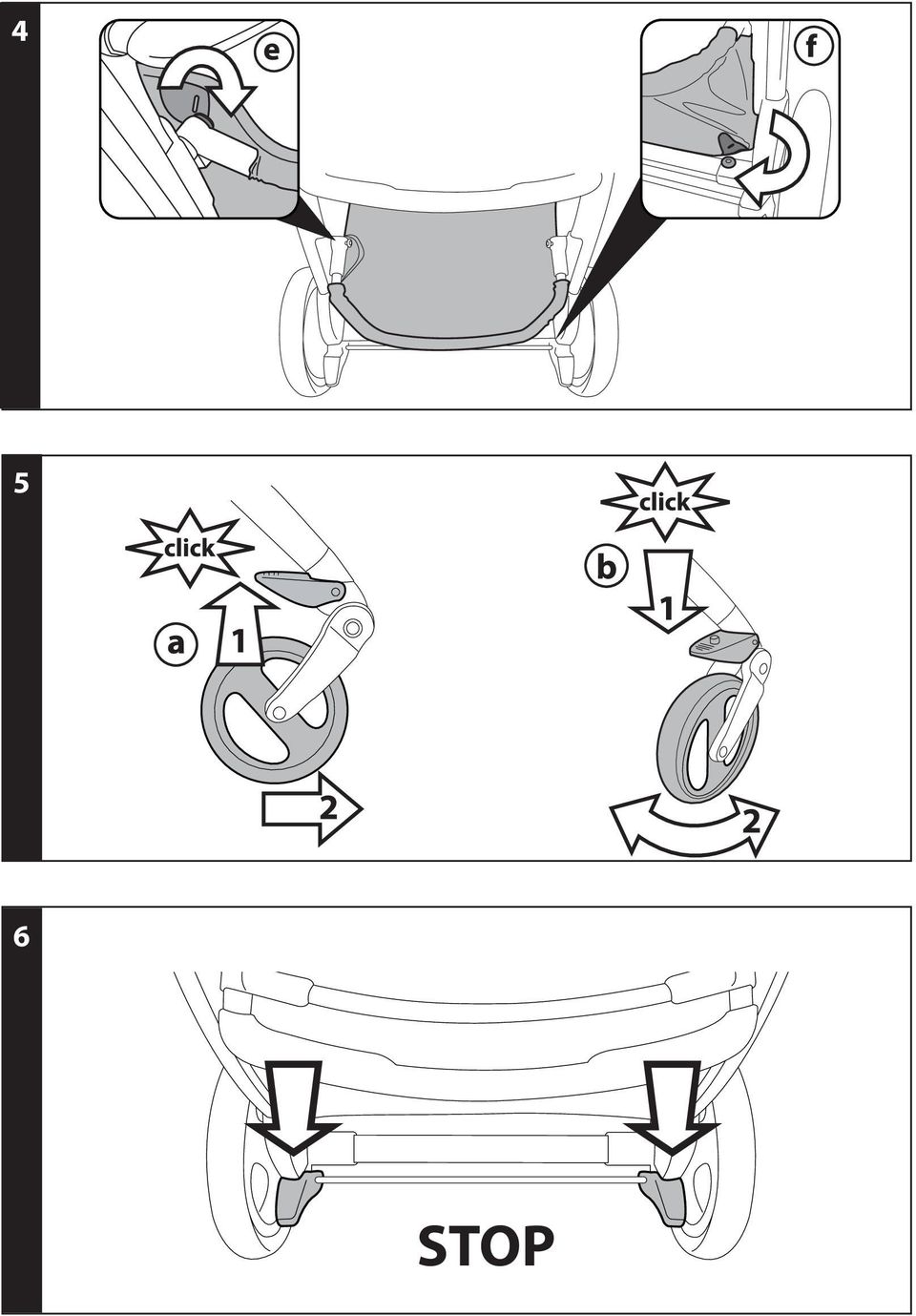 4

e

f

5

click

a

1

2

click

b

1

2

6

STOP