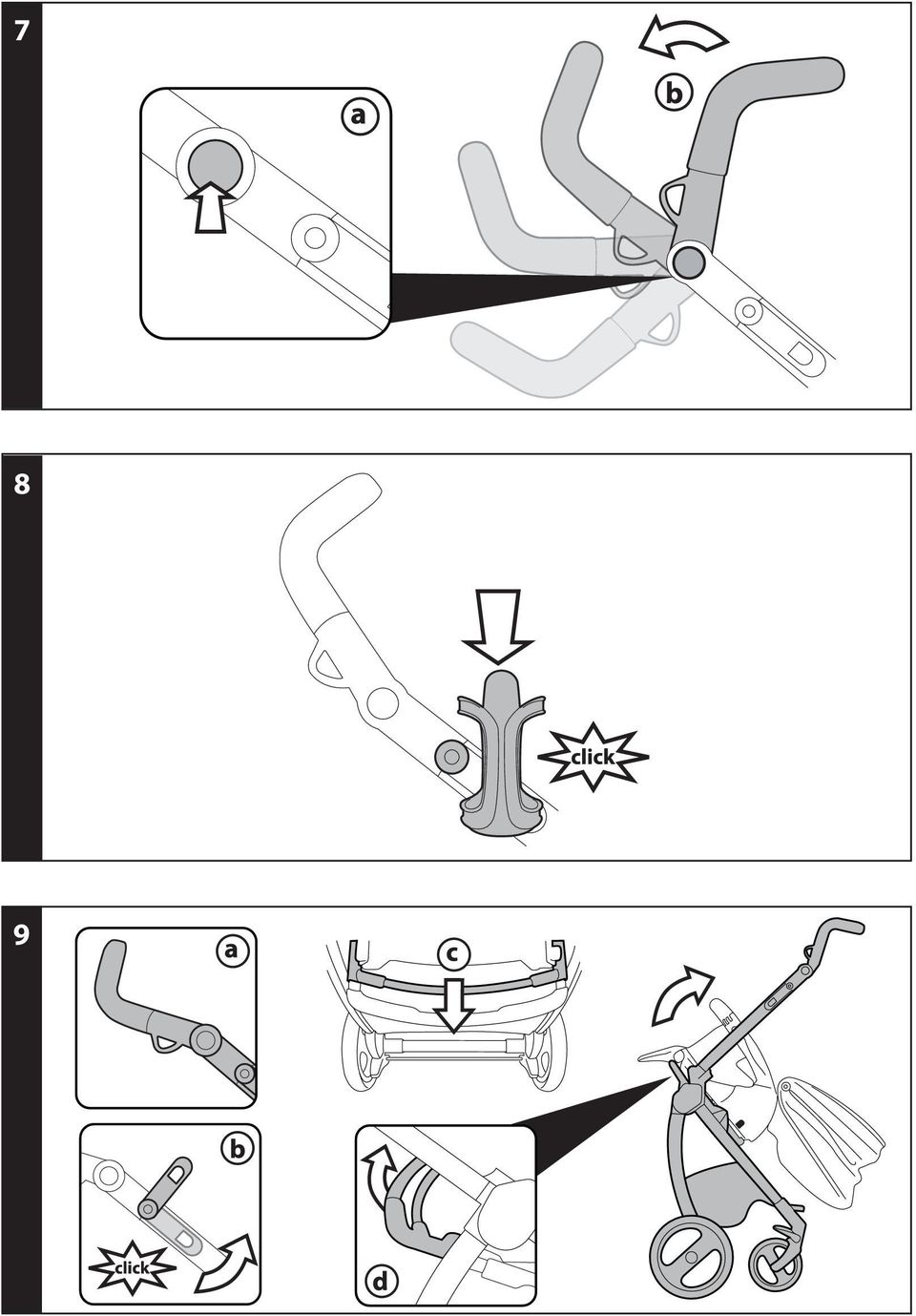 7

a

b

8

click

9

a

c

b

click

d