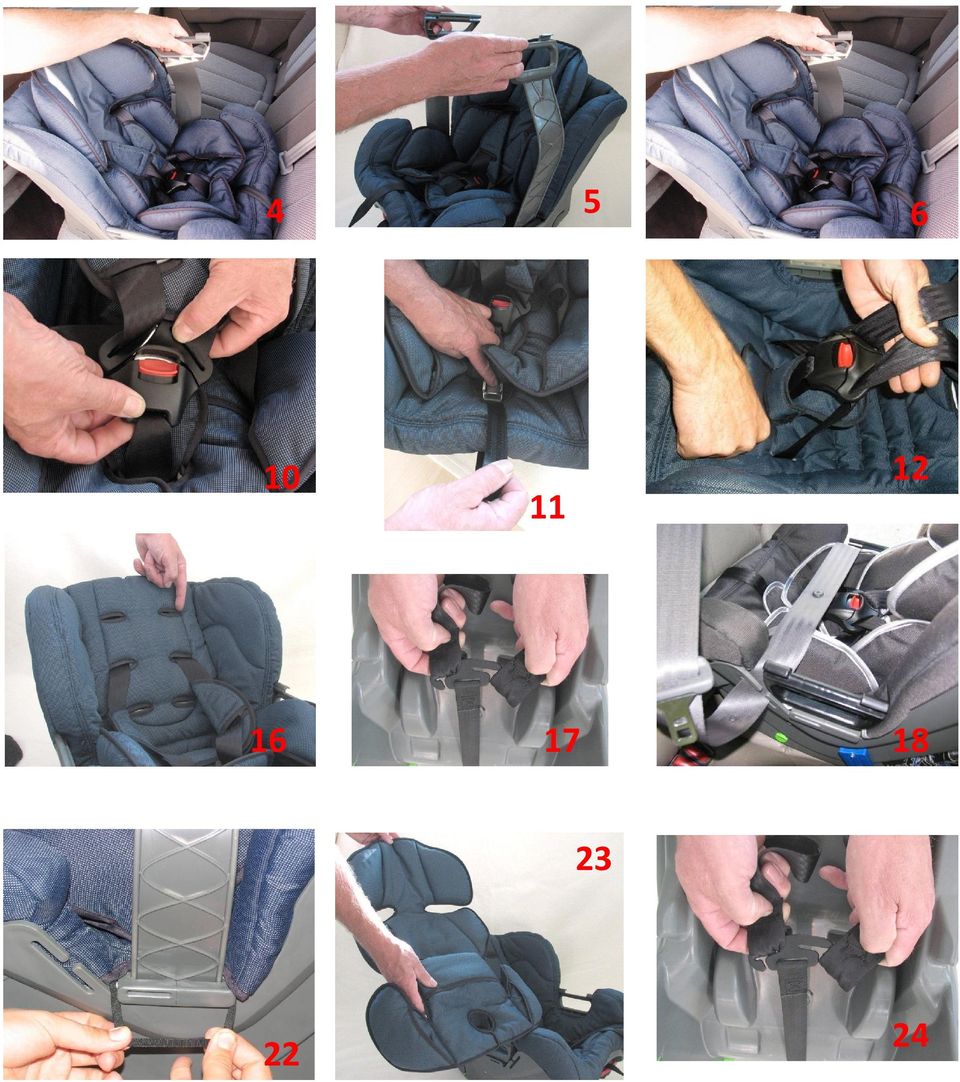 4

5

6

10

11

12

16

17

18

22

23

24