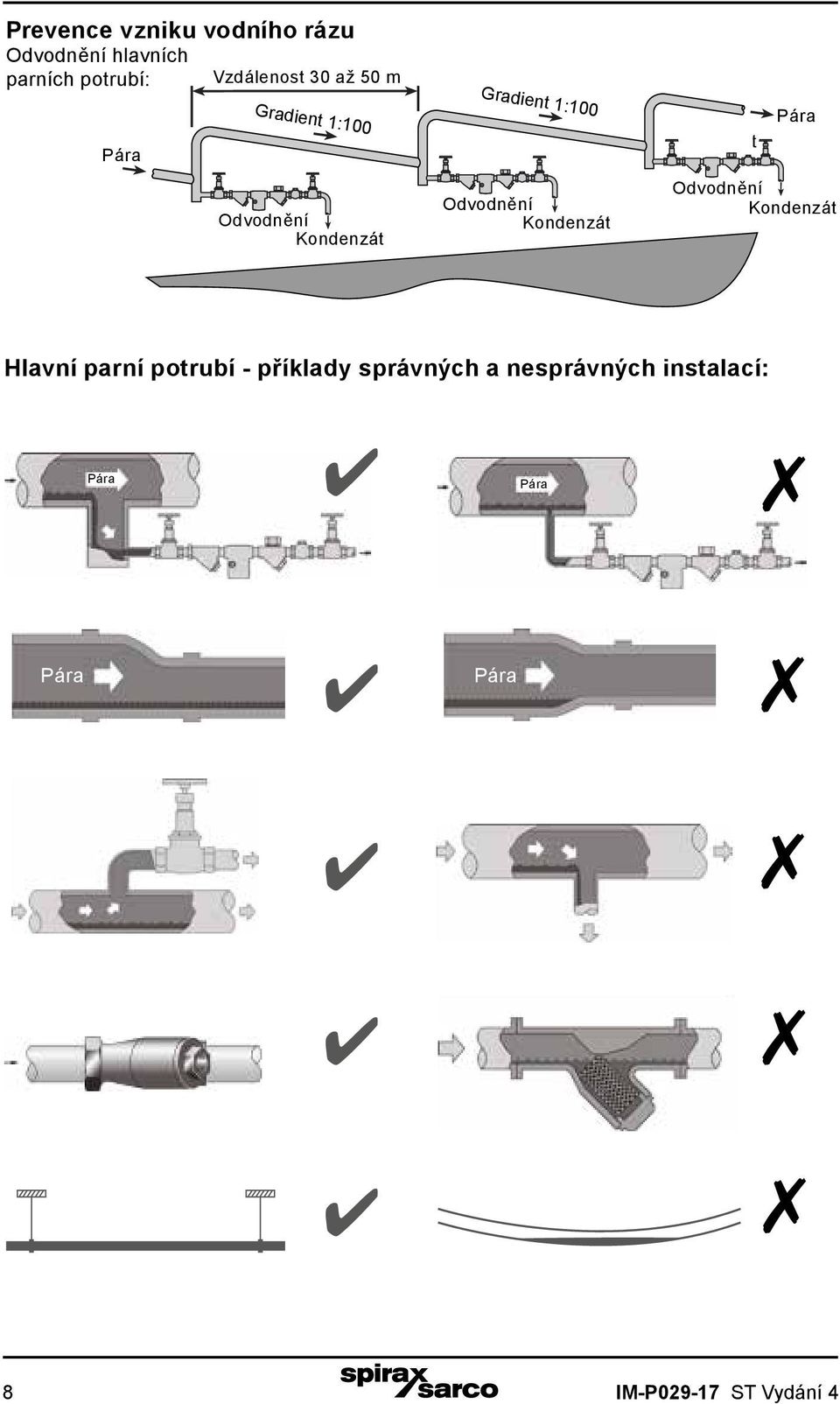 Prevence vzniku vodního rázu

Odvodnění hlavních parních potrubí:

Vzdálenost 30 až 50 m

Gradient 1:100

Gradient 1:100

Pára

Pára

t

Odvodnění

Kondenzát

Odvodnění

Kondenzát

Odvodnění

Kondenzát

Hlavní parní potrubí - příklady správných a nesprávných instalací:

Pára

✔

Pára

✗

Pára

✔

Pára

✗

✔

✗

✔

✗

✔

✗

8

spirax sarco

IM-P029-17 ST Vydání 4