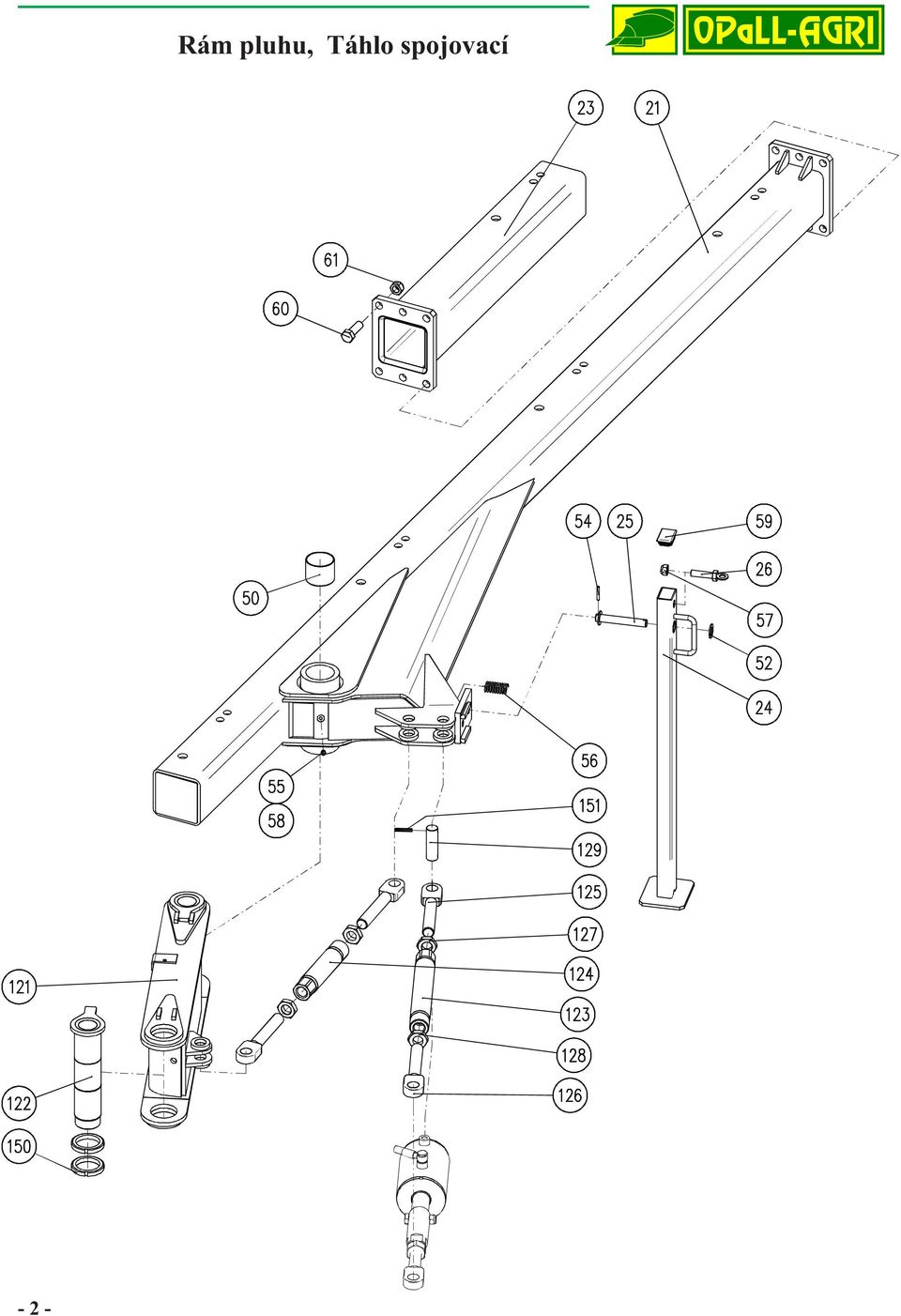 Rám pluhu, Táhlo spojovací

OPaLL-AGRI

23
21
61
60
54
25
59
26
57
52
24
50
56
55
58
151
129
125
127
124
123
128
126
121
122
150

- 2 -