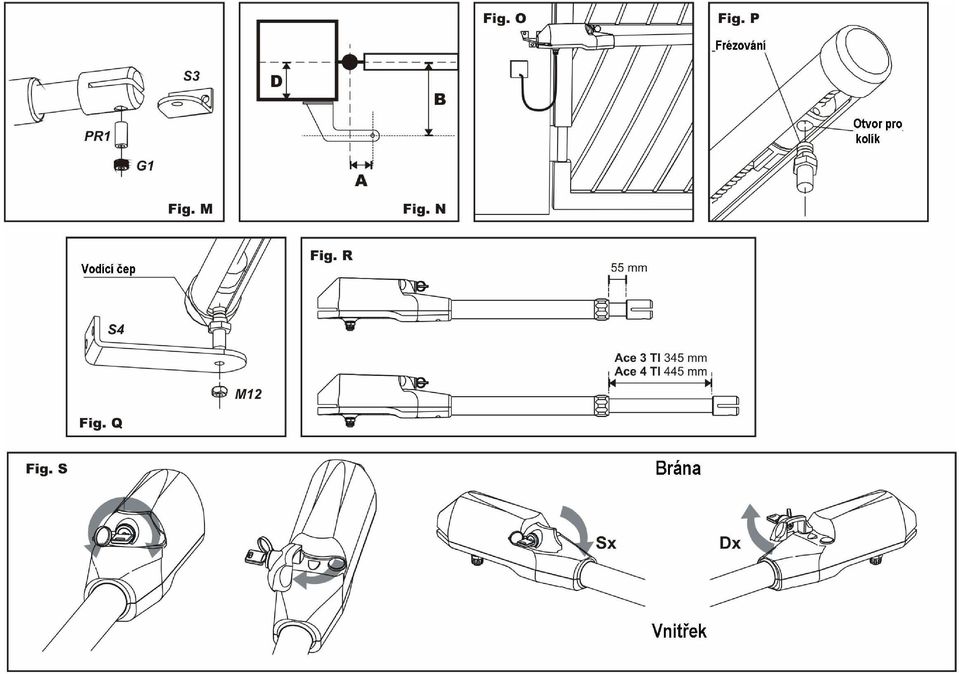 S3
PR1
G1
Fig. M

D
B
A
Fig. N

Fig. O

Fig. P
Frézování
Otvor pro kolík

Vodicí čep
S4
M12
Fig. Q

Fig. R
55 mm
Ace 3 TI 345 mm
Ace 4 TI 445 mm

Fig. S
Brána
Sx
Dx
Vnitřek