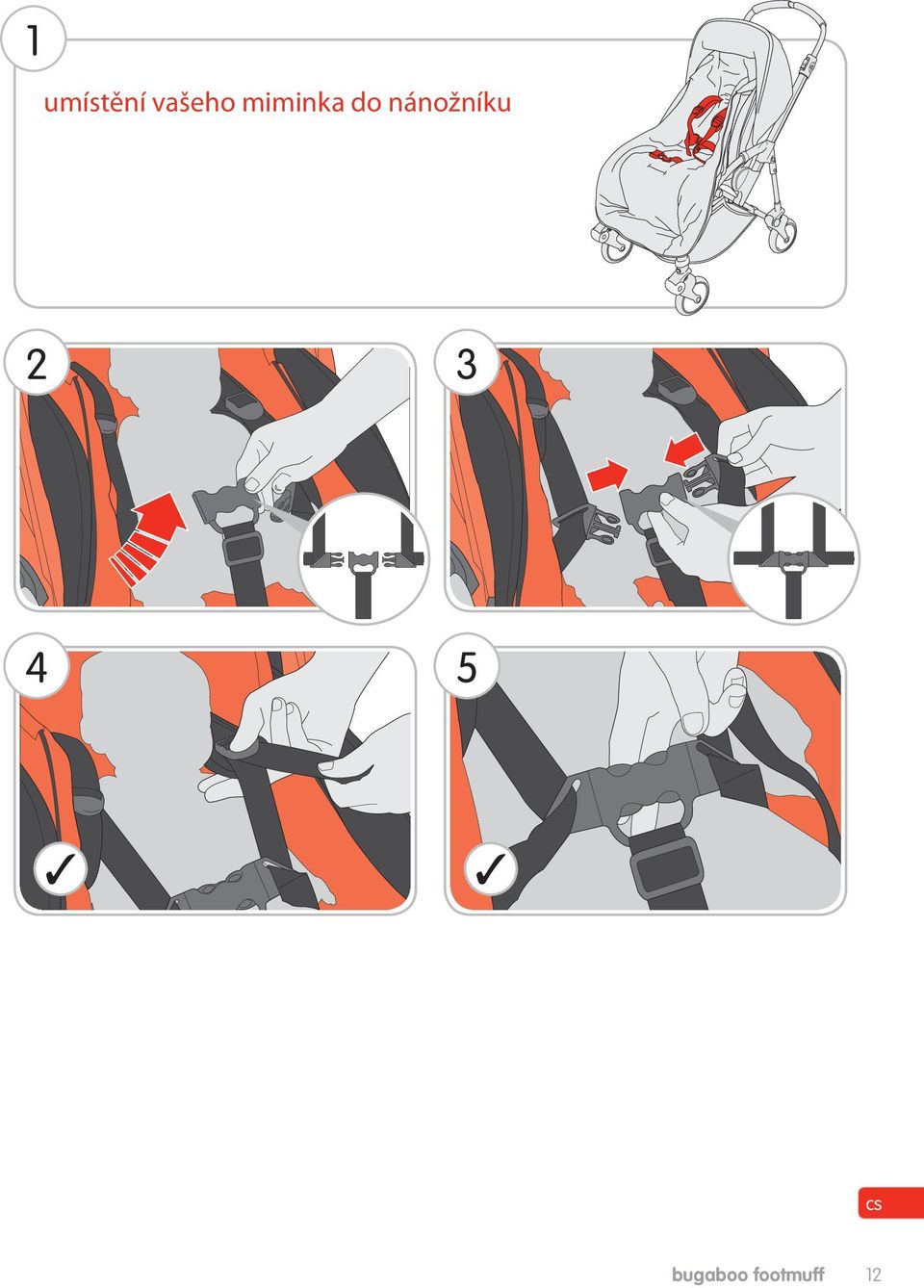 1

umístění vašeho miminka do nánožníku

2

3

4

✓

5

✓

cs

bugaboo footmuff 12