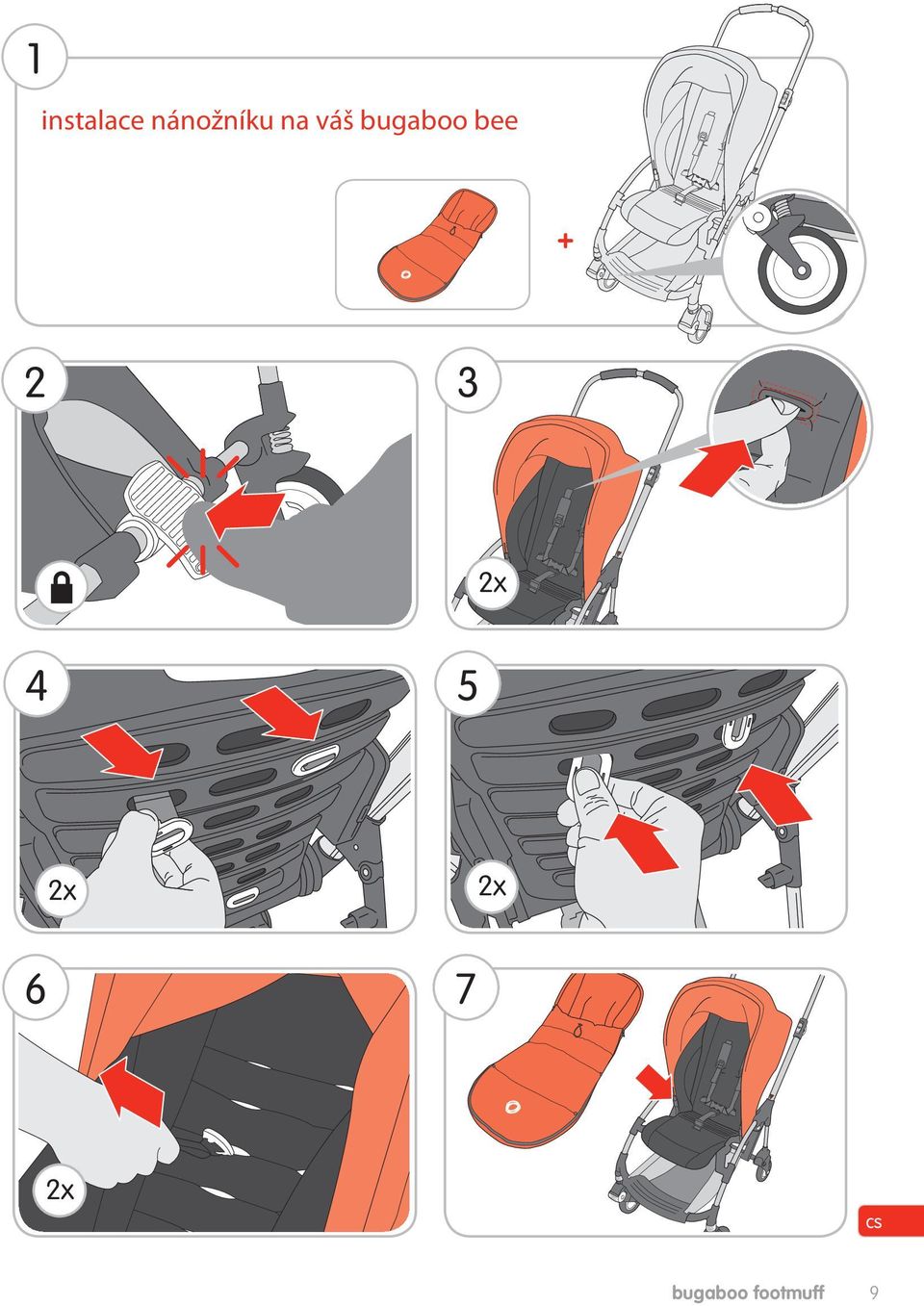 1

instalace nánožníku na váš bugaboo bee

+

2

3

2x

4

2x

5

2x

6

2x

7

cs

bugaboo footmuff 9