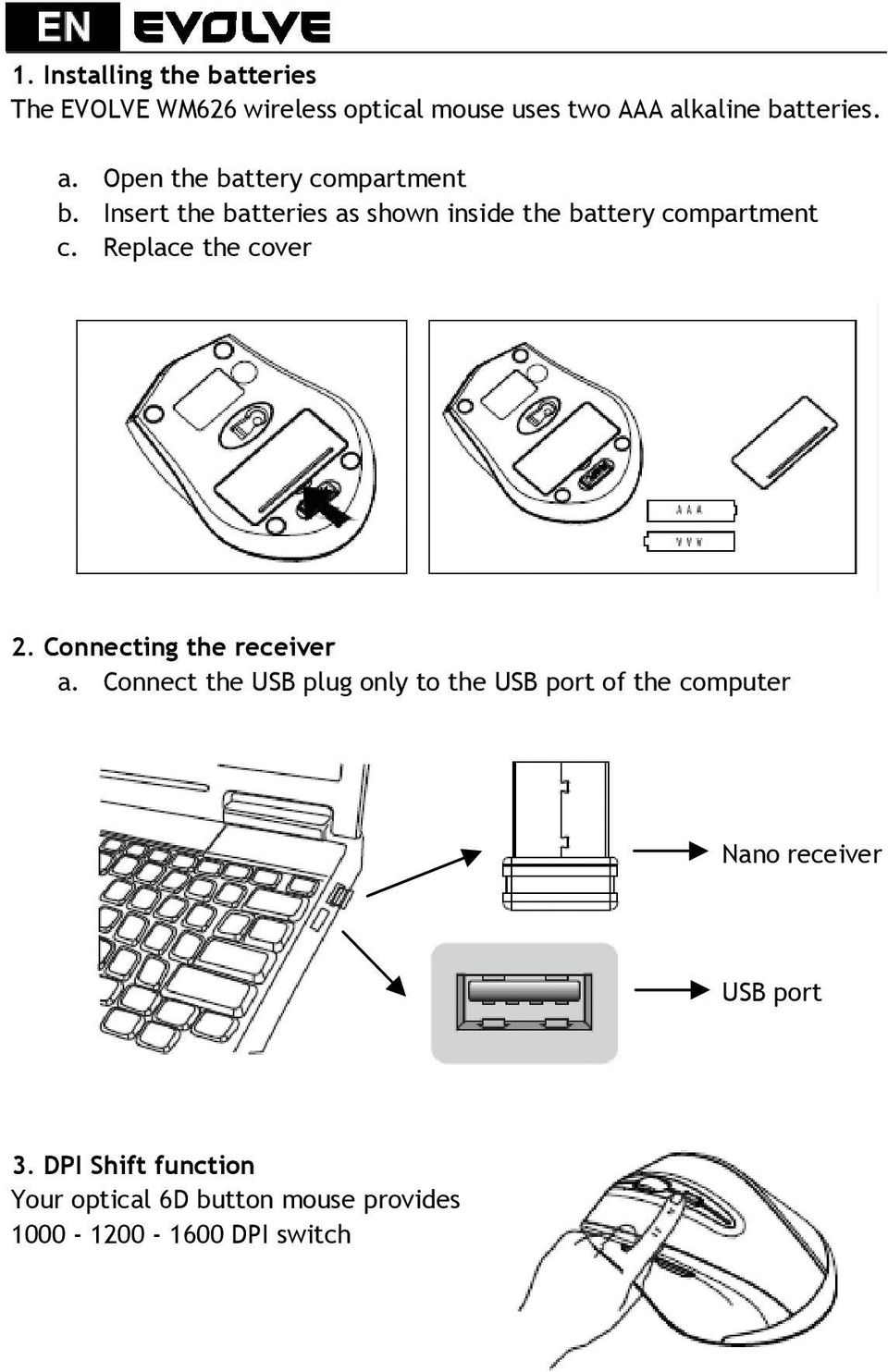 EN EVOLVE

1. Installing the batteries
The EVOLVE WM626 wireless optical mouse uses two AAA alkaline batteries.

a. Open the battery compartment
b. Insert the batteries as shown inside the battery compartment
c. Replace the cover

AAA
AAA

2. Connecting the receiver
a. Connect the USB plug only to the USB port of the computer

Nano receiver

USB port

3. DPI Shift function
Your optical 6D button mouse provides 1000 - 1200 - 1600 DPI switch