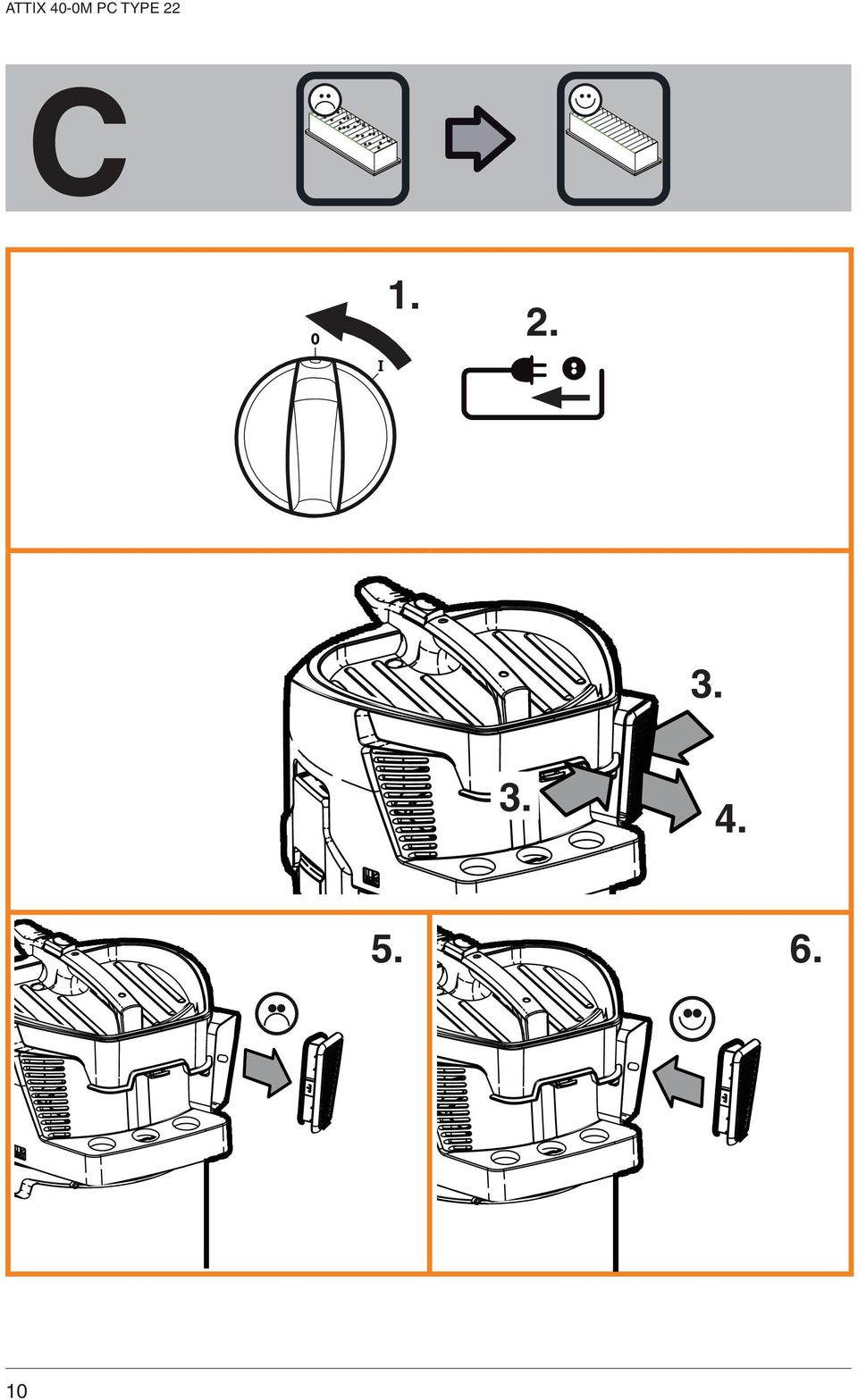 ATTIX 40-0M PC TYPE 22

C

0

I

1.

2.

3.

3.

4.

5.

6.

10