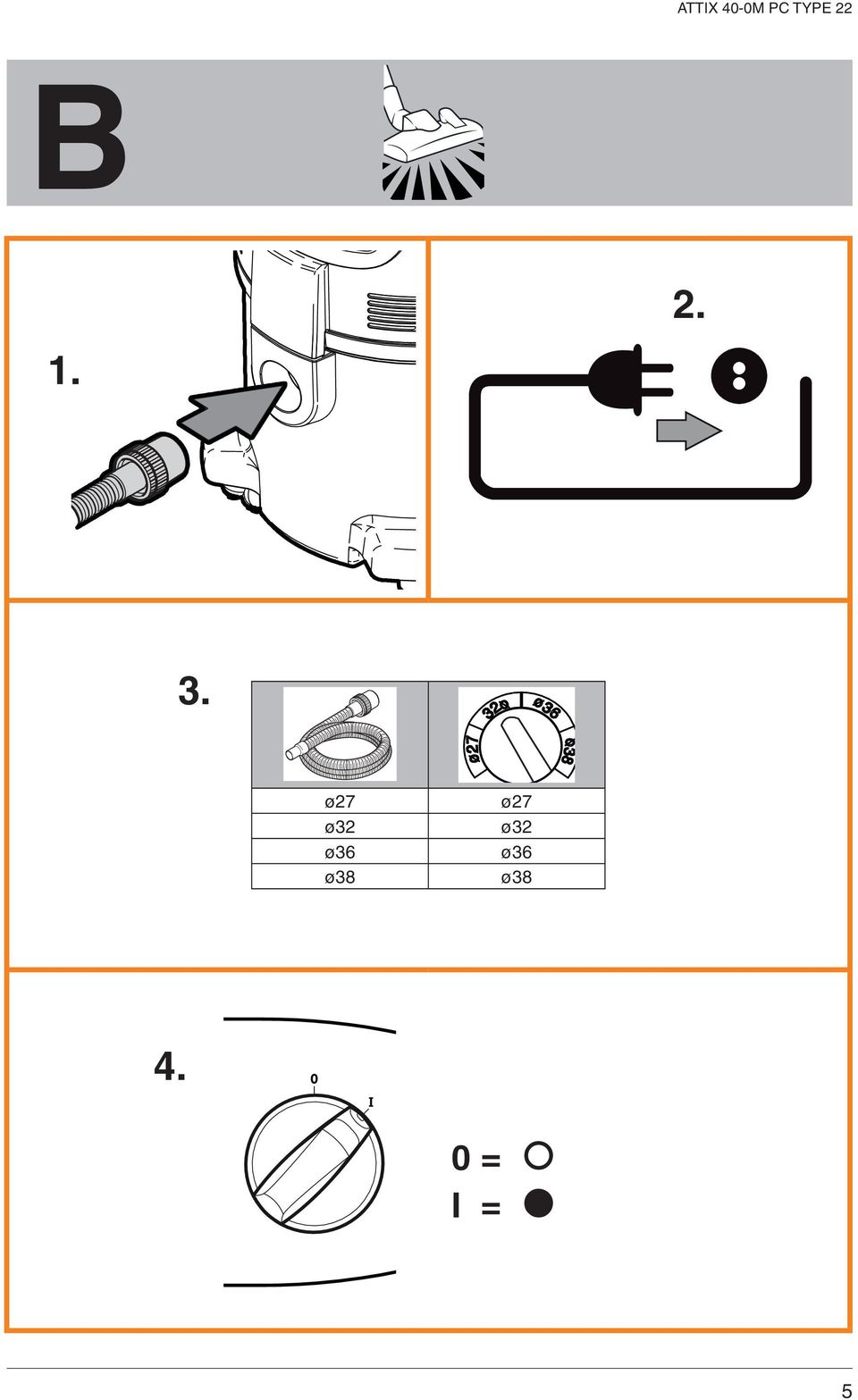 ATTIX 40-0M PC TYPE 22

B

1.

2.

3.

ø27 ø32 ø36 ø38

| | |
|---|---|
| ø27 | ø27 |
| ø32 | ø32 |
| ø36 | ø36 |
| ø38 | ø38 |

4.

0

I

0 =

I =

5