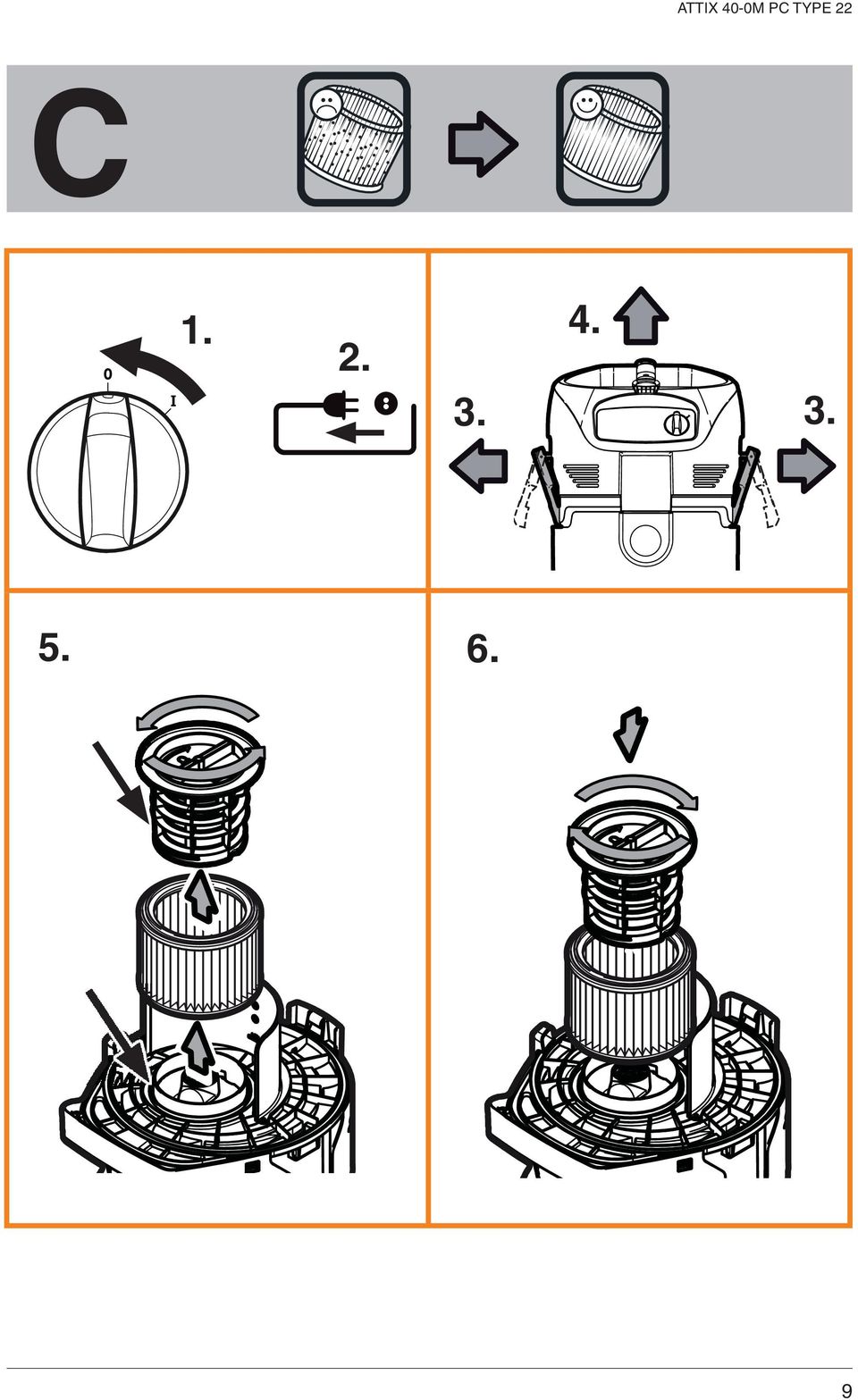 ATTIX 40-0M PC TYPE 22

C

1.

0

I

2.

4.

3.

3.

5.

6.

9