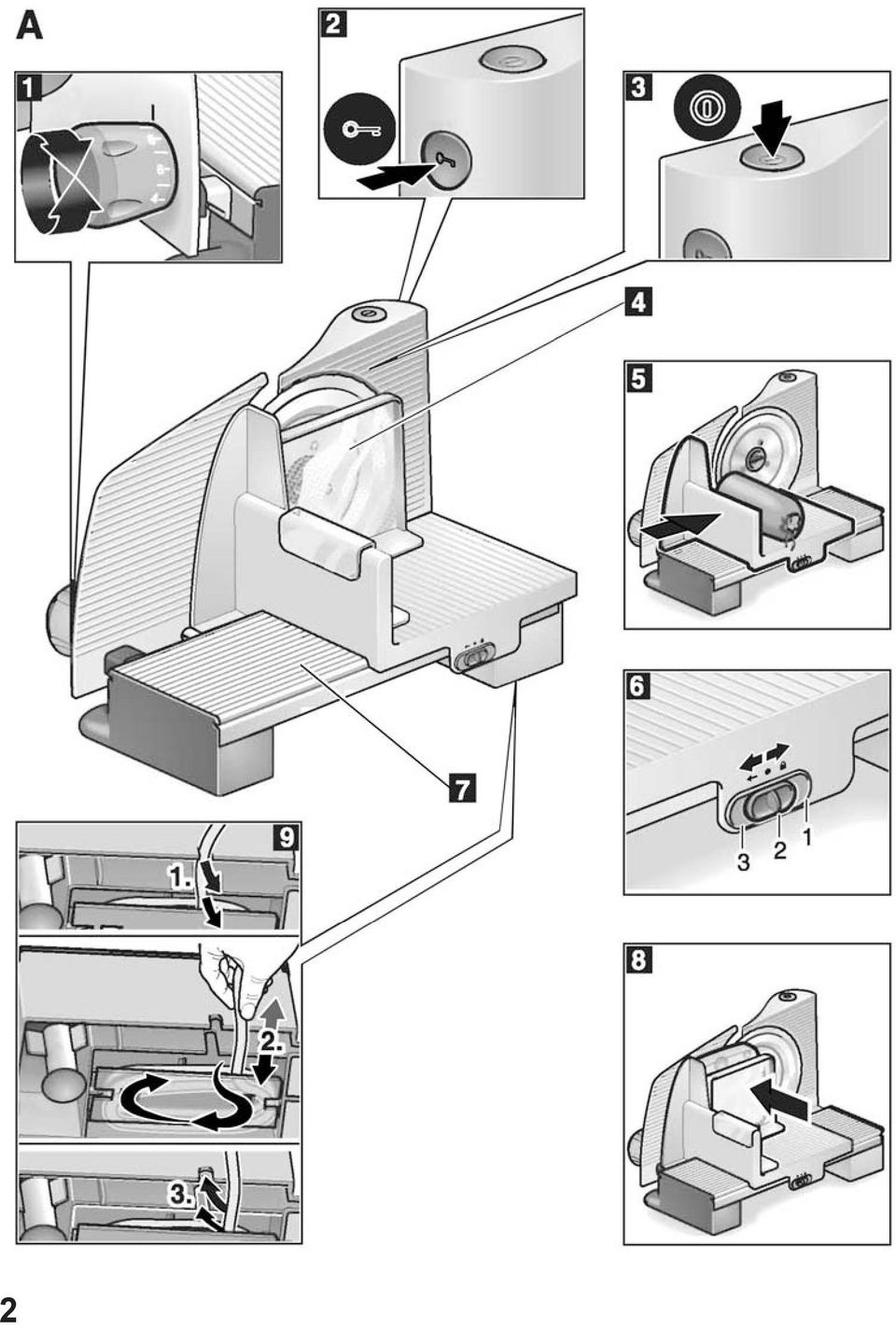 A

1

2

3

4

5

6

3 2 1

7

8

9

1.

2.

3.

2