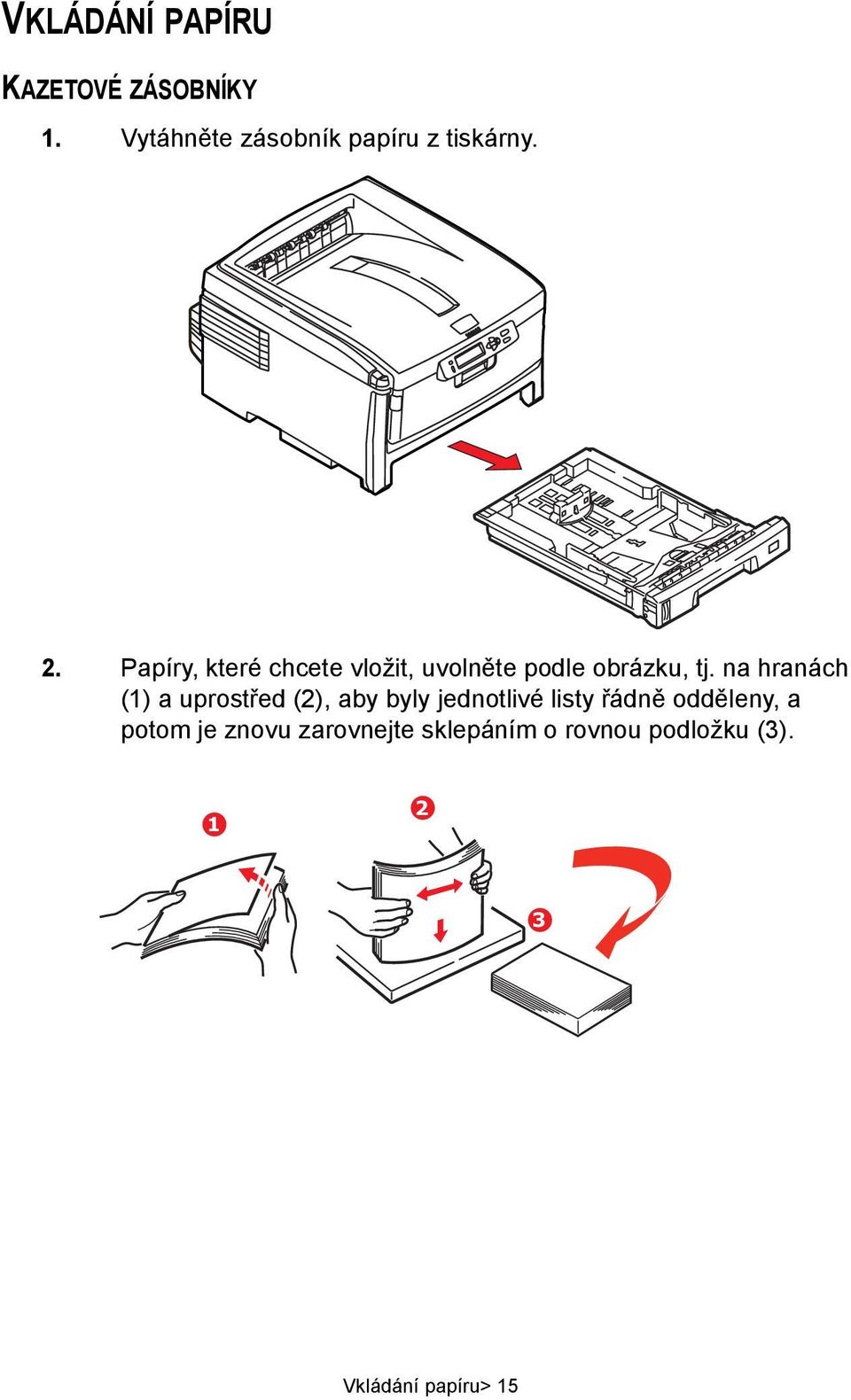 VKLÁDÁNÍ PAPÍRU

KAZETOVÉ ZÁSOBNÍKY

1. Vytáhněte zásobník papíru z tiskárny.

2. Papíry, které chcete vložit, uvolněte podle obrázku, tj. na hranách (1) a uprostřed (2), aby byly jednotlivé listy řádně odděleny, a potom je znovu zarovnejte sklepáním o rovnou podložku (3).

1

2

3

Vkládání papíru> 15