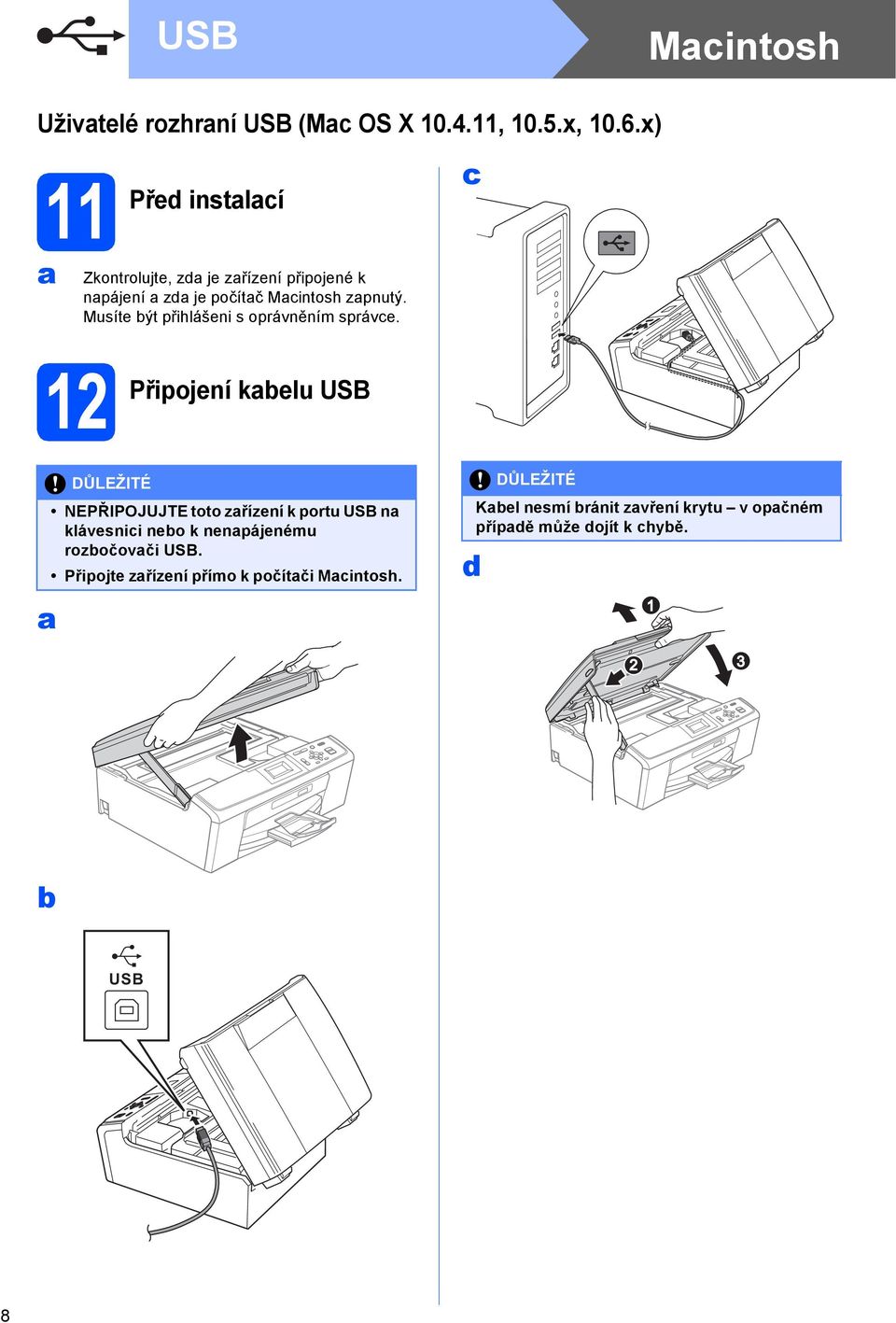 USB

Macintosh

Uživatelé rozhraní USB (Mac OS X 10.4.11, 10.5.x, 10.6.x)

11 Před instalací

a Zkontrolujte, zda je zařízení připojené k napájení a zda je počítač Macintosh zapnutý. Musíte být přihlášeni s oprávněním správce.

12 Připojení kabelu USB

DŮLEŽITÉ

• NEPŘIPOJUJTE toto zařízení k portu USB na klávesnici nebo k nenapájenému rozbočovači USB.

• Připojte zařízení přímo k počítači Macintosh.

a

b

USB

c

DŮLEŽITÉ

Kabel nesmí bránit zavření krytu – v opačném případě může dojít k chybě.

d

1

2

3

8