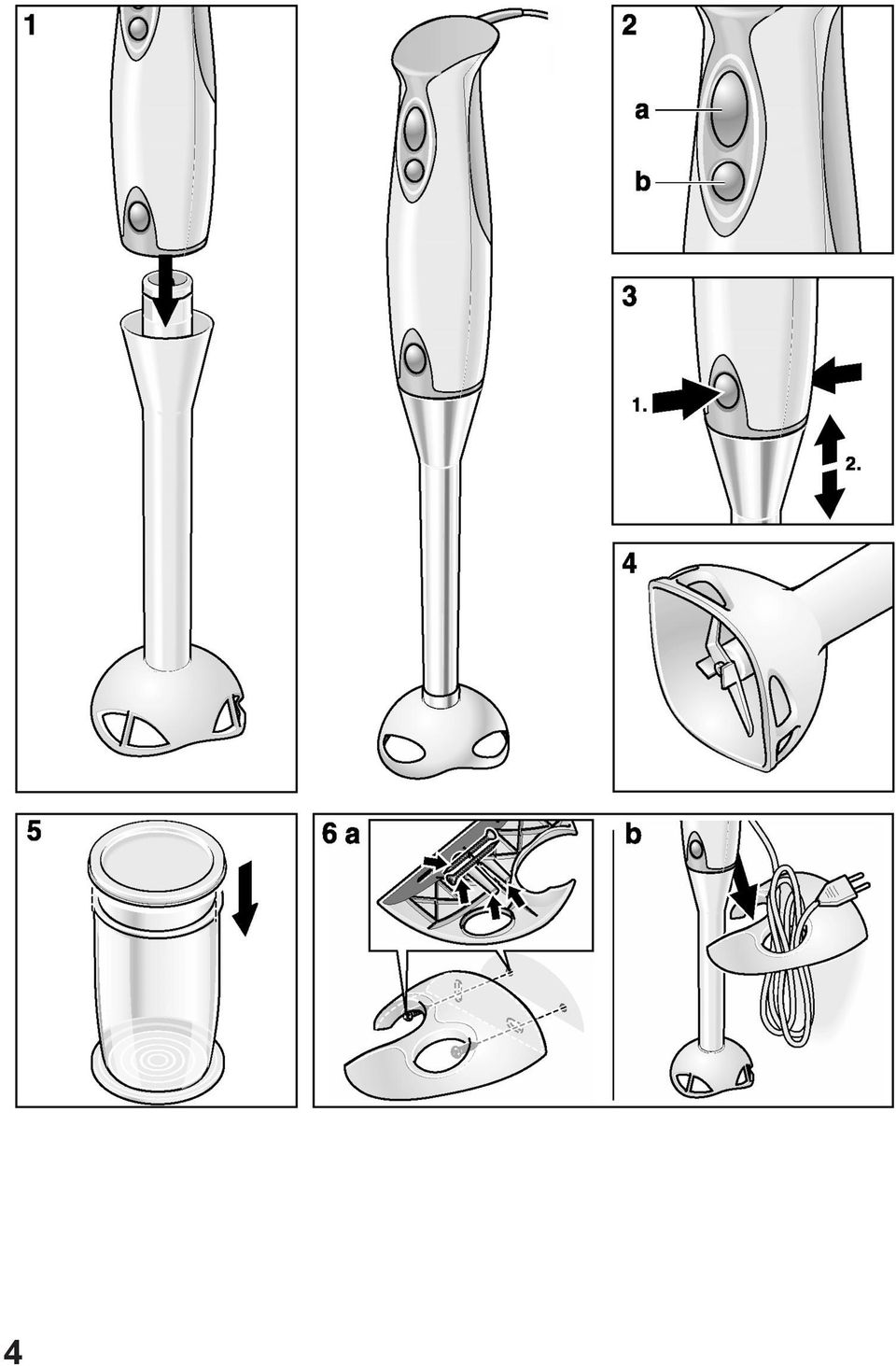 1

2

a

b

3

1.

2.

4

5

6 a

b

4