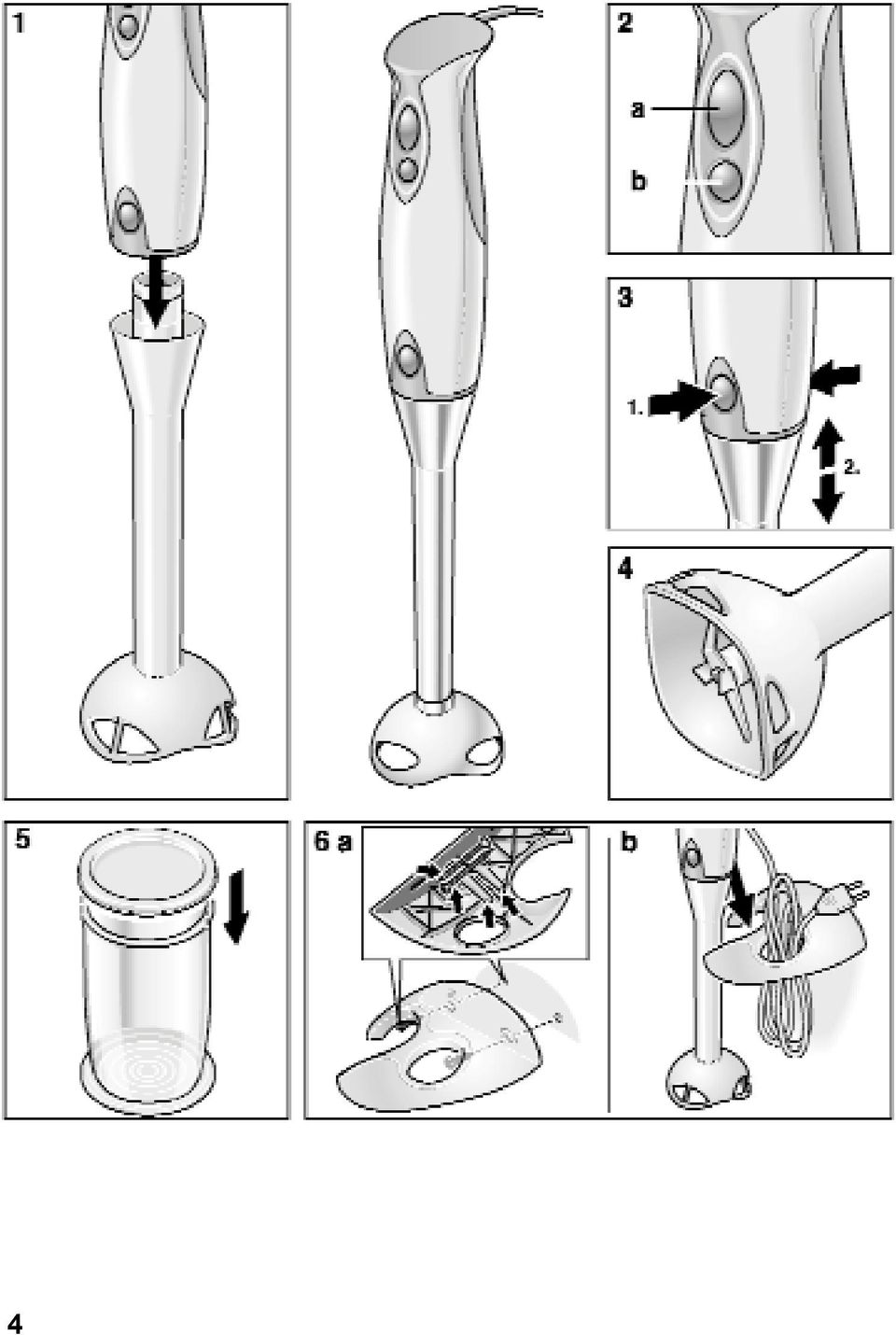 1

2
a
b

3
1.
2.

4

5

6 a

b

4