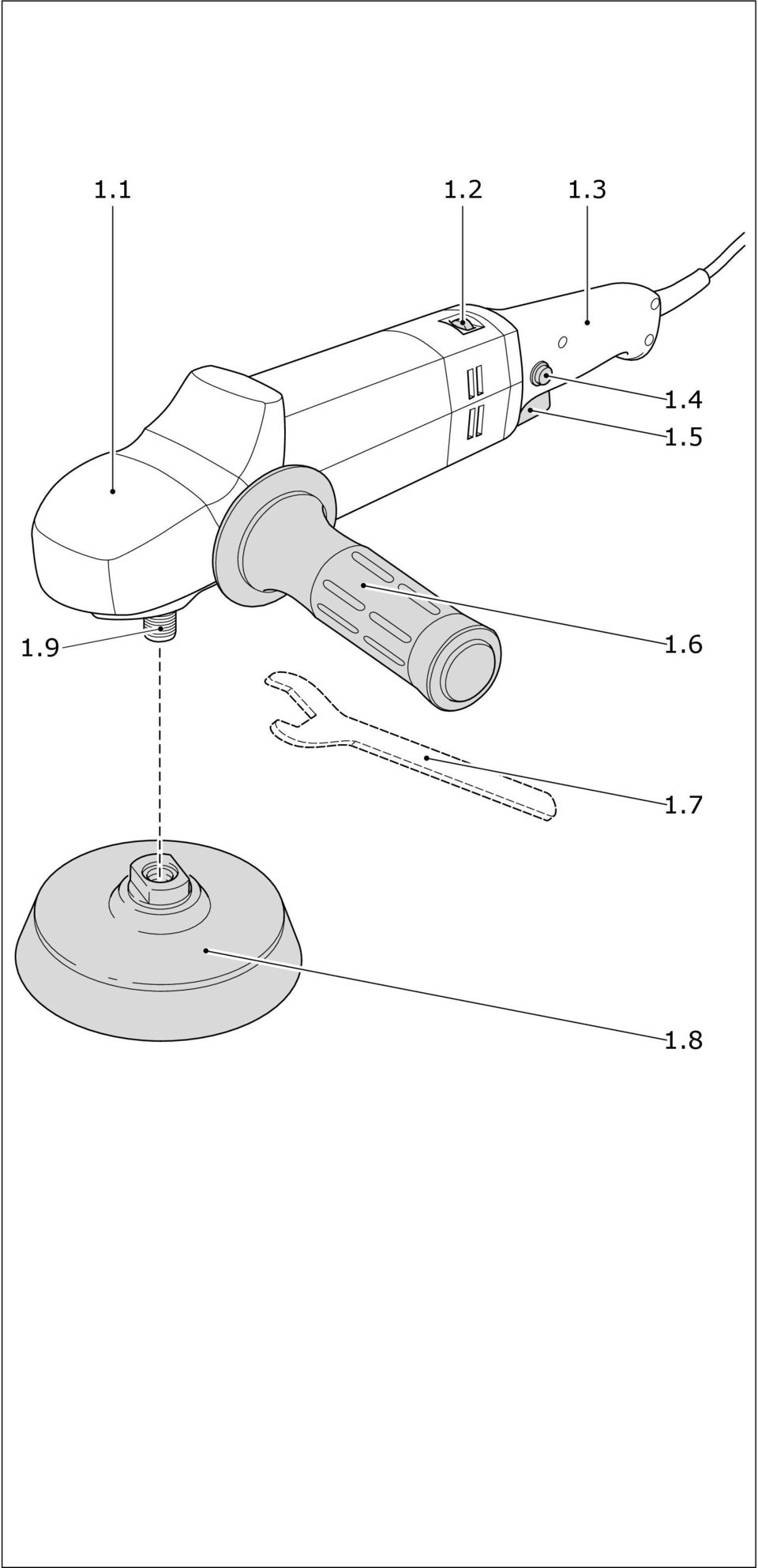 1.1
1.2
1.3
1.4
1.5
1.9
1.6
1.7
1.8