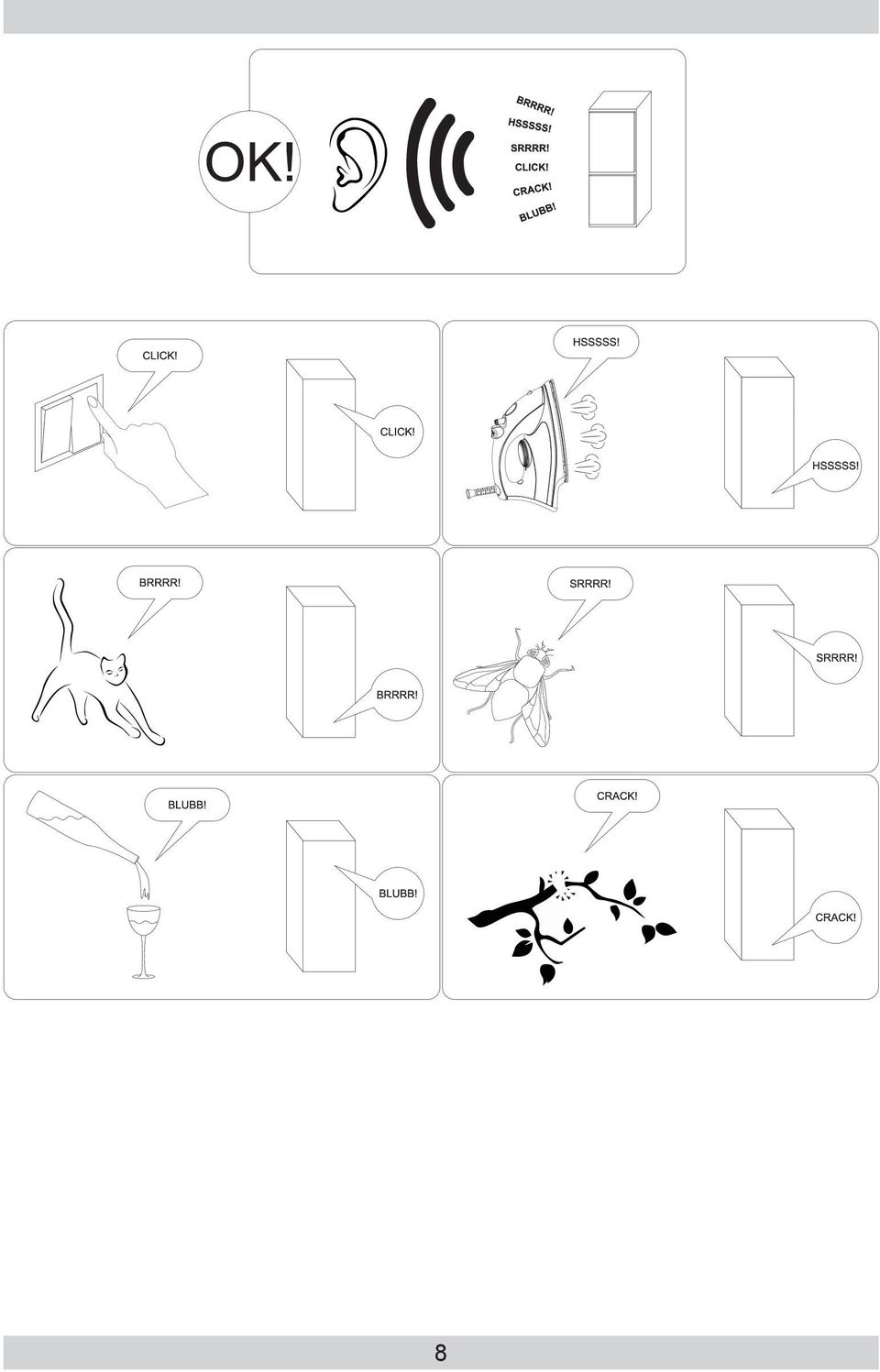 OK!

BRRRR!
HSSSSS!
SRRRR!
CLICK!
CRACK!
BLUBB!

CLICK!

CLICK!

HSSSSS!

HSSSSS!

BRRRR!

BRRRR!

SRRRR!

SRRRR!

BLUBB!

BLUBB!

CRACK!

CRACK!

8