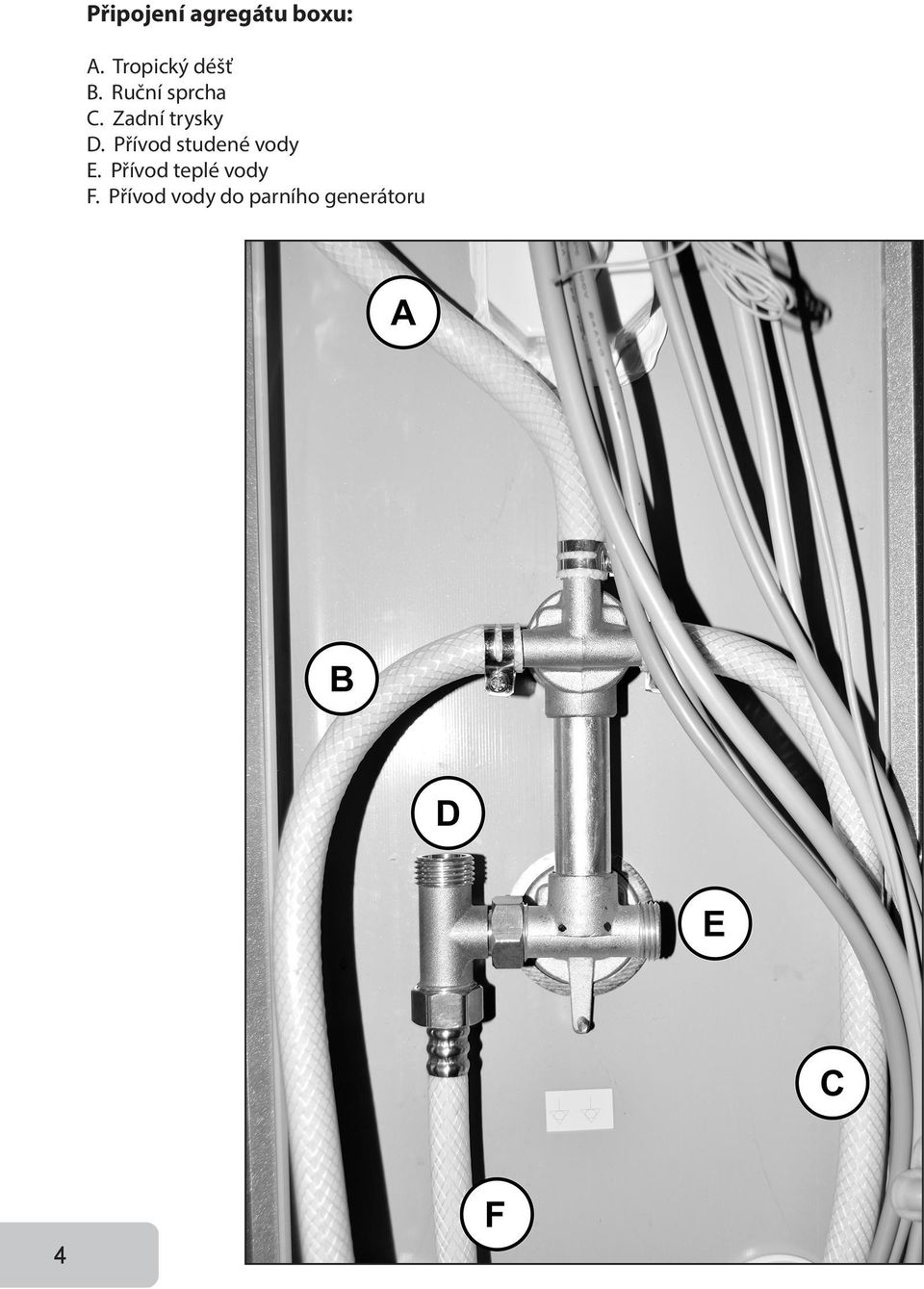 Připojení agregátu boxu:

A. Tropický déšť
B. Ruční sprcha
C. Zadní trysky
D. Přívod studené vody
E. Přívod teplé vody
F. Přívod vody do parního generátoru

A

B

D

E

C

F

4