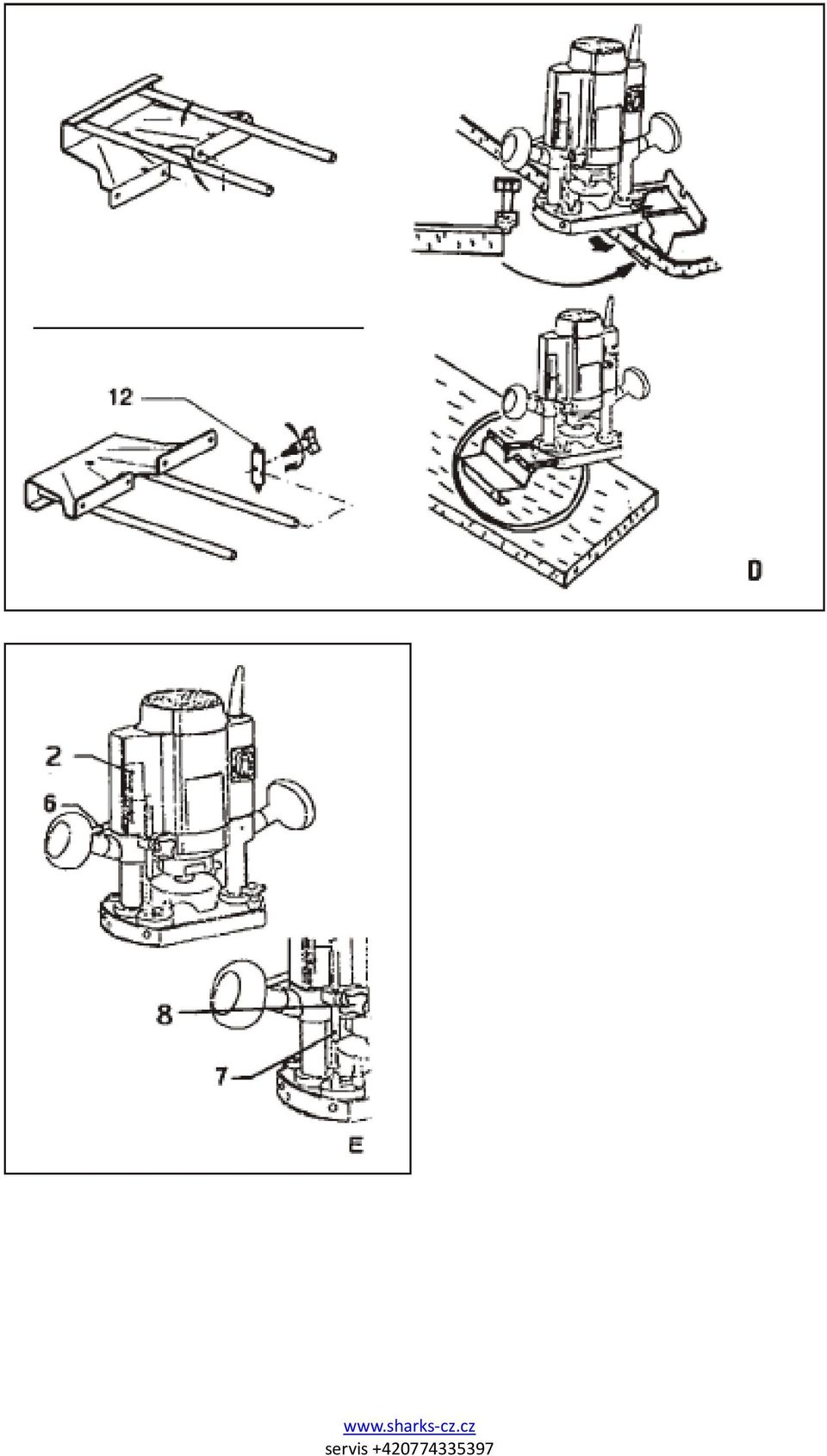 12

D

2

6

8

7

E

www.sharks-cz.cz
servis +420774335397