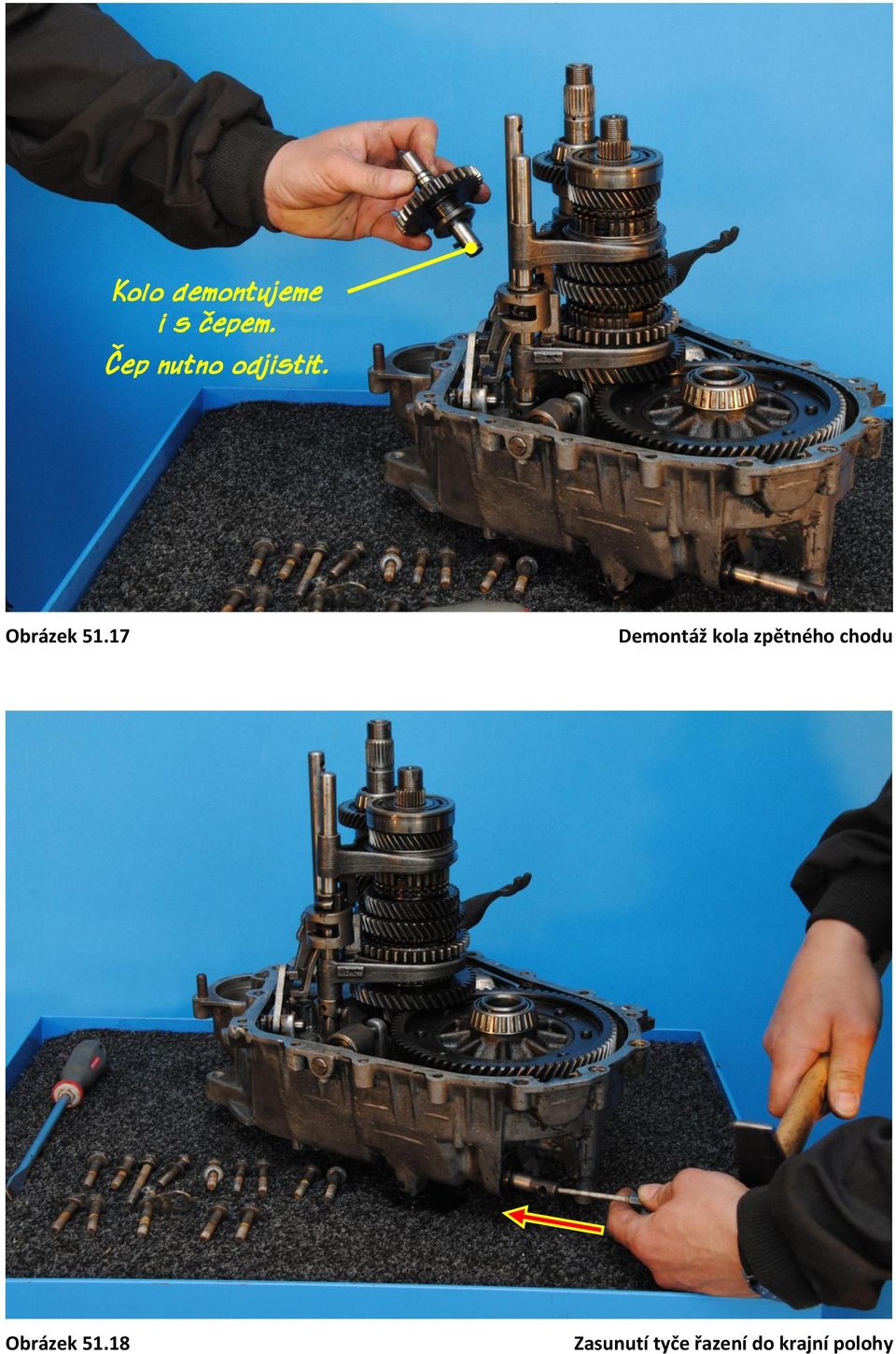 Kolo demontujeme i s čepem. Čep nutno odjistit.

Obrázek 51.17

Demontáž kola zpětného chodu

Obrázek 51.18

Zasunutí tyče řazení do krajní polohy