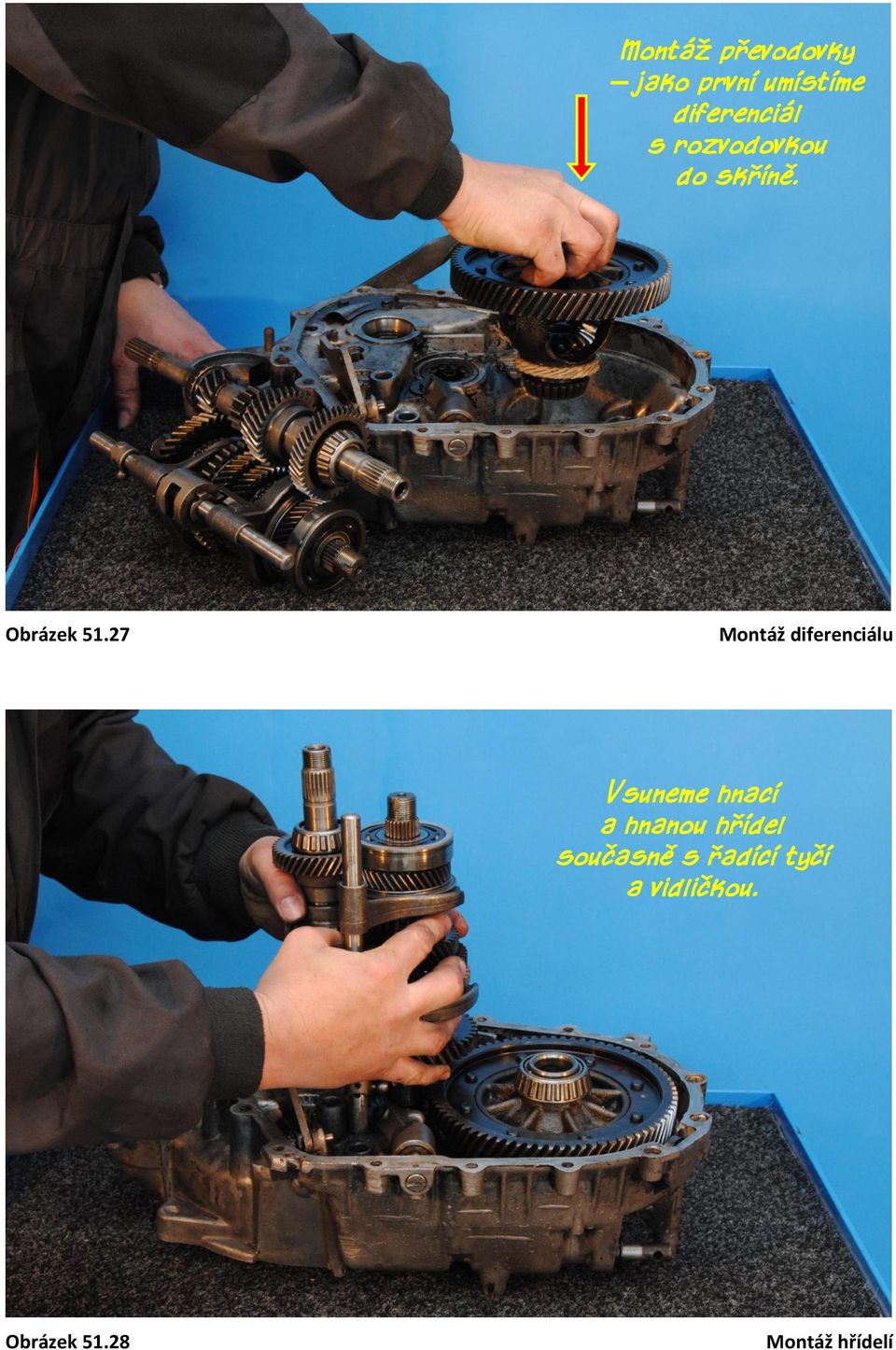 Montáž převodovky – jako první umístíme diferenciál s rozvodovkou do skříně.

Obrázek 51.27

Montáž diferenciálu

Vsuneme hnací a hnanou hřídel současně s řadící tyčí a vidličkou.

Obrázek 51.28

Montáž hřídelí