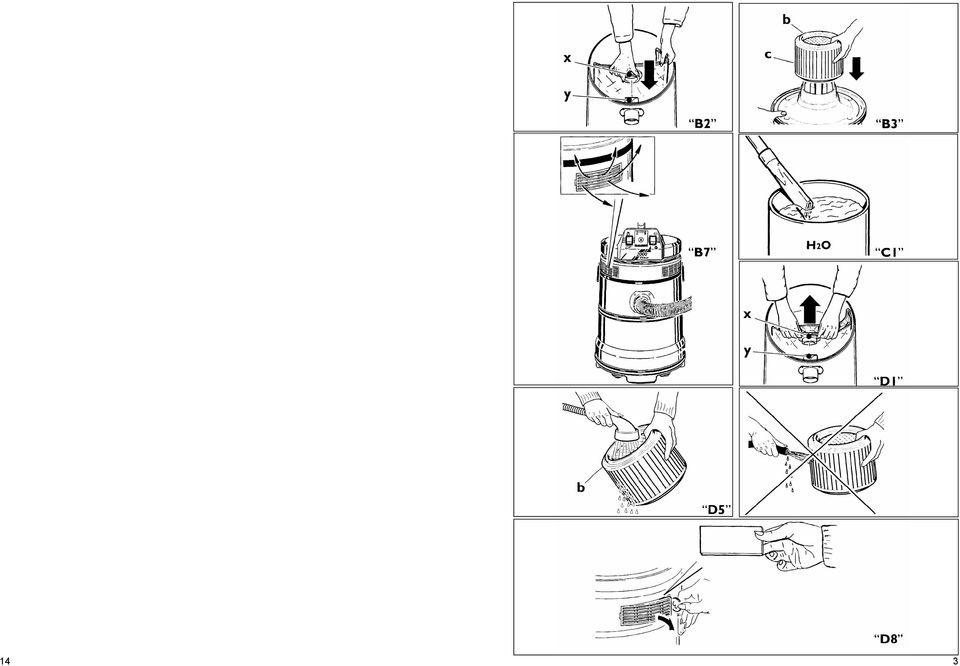 x
y
"B2"

b
c
"B3"

"B7"

$H_2O$
"C1"

x
y
"D1"

b
"D5"

"D8"

14

3