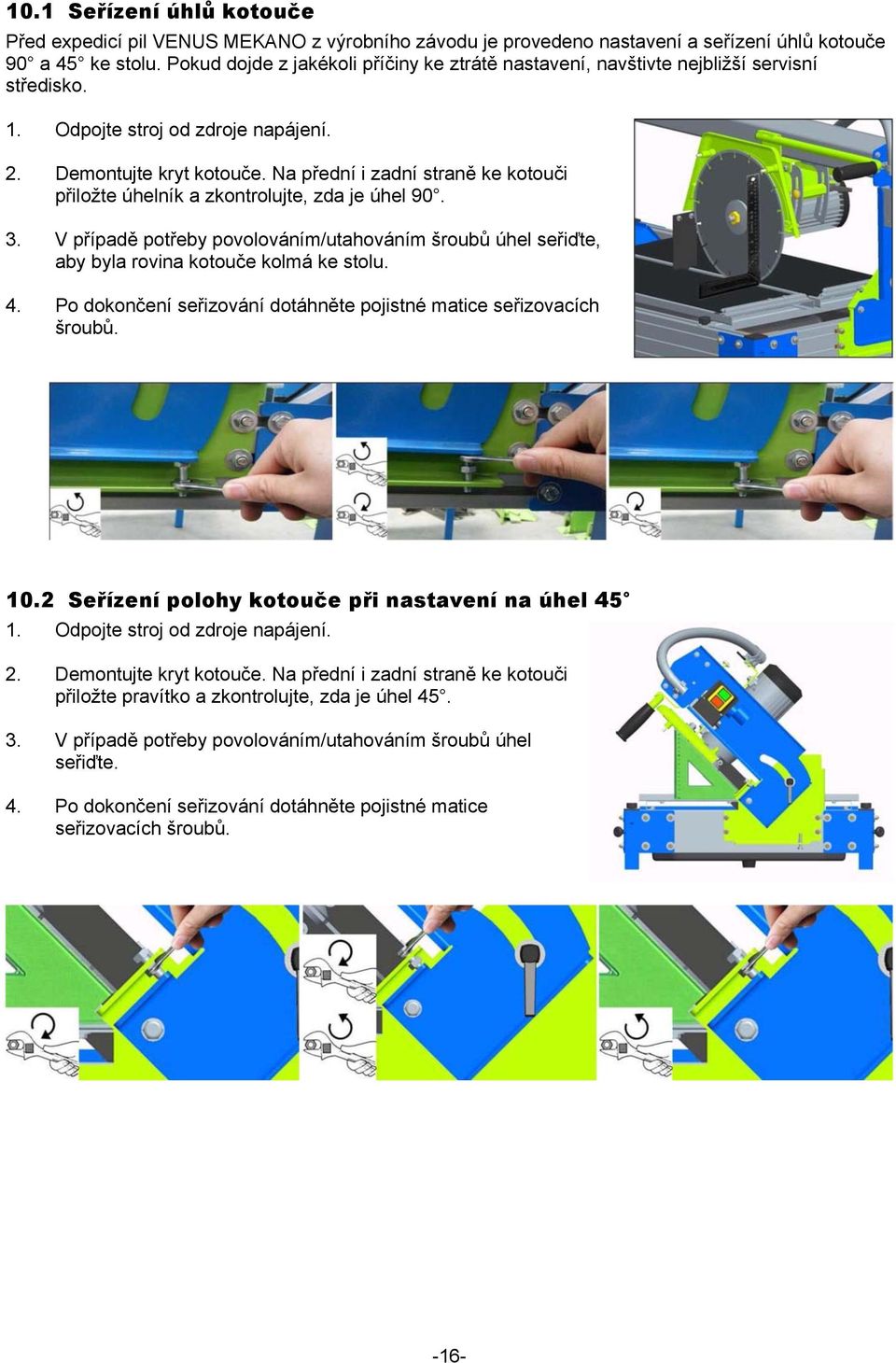 10.1 Seřízení úhlů kotouče

Před expedicí pil VENUS MEKANO z výrobního závodu je provedeno nastavení a seřízení úhlů kotouče 90° a 45° ke stolu. Pokud dojde z jakékoli příčiny ke ztrátě nastavení, navštivte nejbližší servisní středisko.

1. Odpojte stroj od zdroje napájení.

2. Demontujte kryt kotouče. Na přední i zadní straně ke kotouči přiložte úhelník a zkontrolujte, zda je úhel 90°.

3. V případě potřeby povolováním/utahováním šroubů úhel seřiďte, aby byla rovina kotouče kolmá ke stolu.

4. Po dokončení seřizování dotáhněte pojistné matice seřizovacích šroubů.

10.2 Seřízení polohy kotouče při nastavení na úhel 45°

1. Odpojte stroj od zdroje napájení.

2. Demontujte kryt kotouče. Na přední i zadní straně ke kotouči přiložte pravítko a zkontrolujte, zda je úhel 45°.

3. V případě potřeby povolováním/utahováním šroubů úhel seřiďte.

4. Po dokončení seřizování dotáhněte pojistné matice seřizovacích šroubů.

-16-