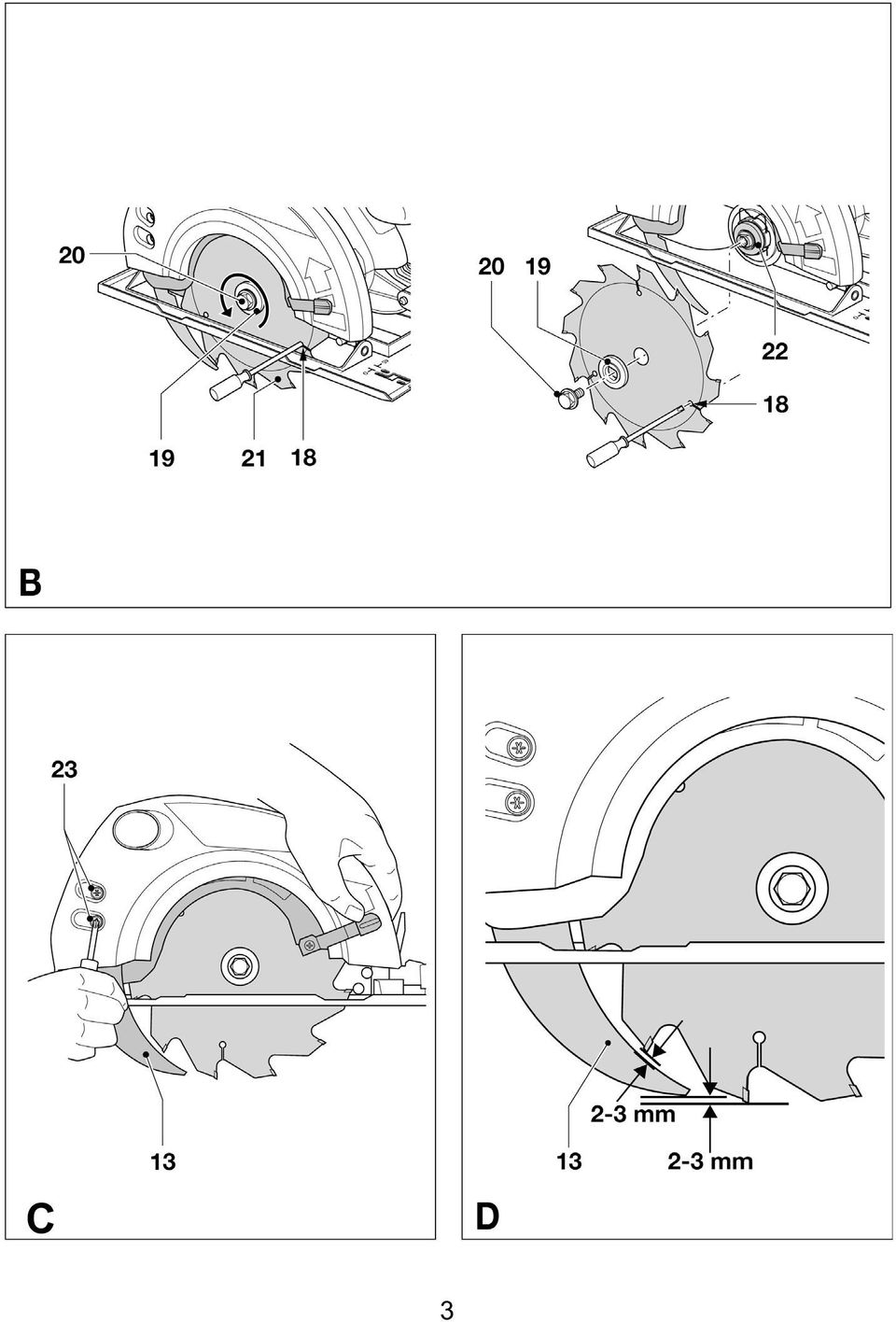 20

19 21 18

20 19

22

18

B

23

13

C

2-3 mm

13 2-3 mm

D

3