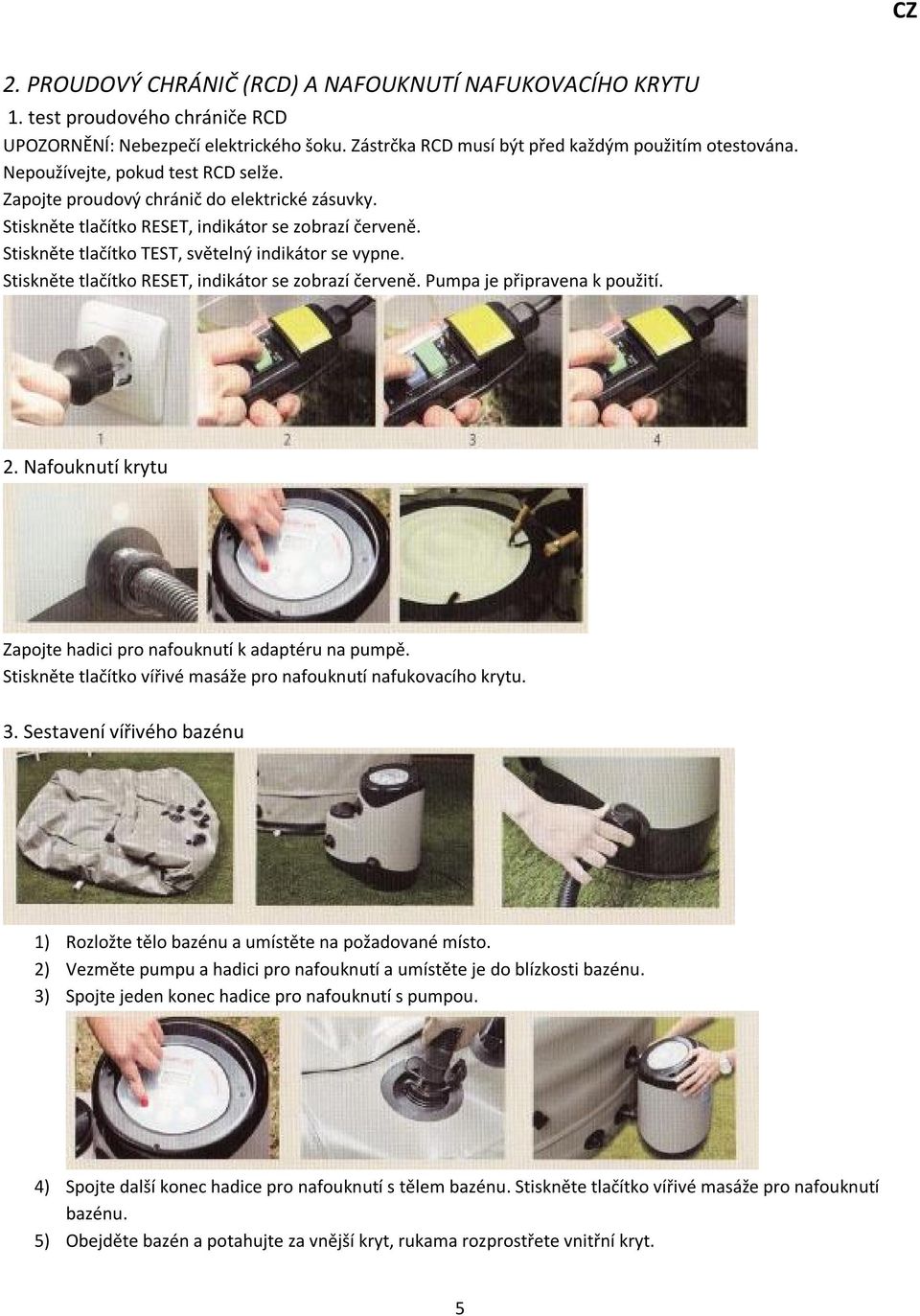 CZ

2. PROUDOVÝ CHRÁNIČ (RCD) A NAFOUKNUTÍ NAFUKOVACÍHO KRYTU

1. test proudového chrániče RCD

UPOZORNĚNÍ: Nebezpečí elektrického šoku. Zástrčka RCD musí být před každým použitím otestována.
Nepoužívejte, pokud test RCD selže.
Zapojte proudový chránič do elektrické zásuvky.
Stiskněte tlačítko RESET, indikátor se zobrazí červeně.
Stiskněte tlačítko TEST, světelný indikátor se vypne.
Stiskněte tlačítko RESET, indikátor se zobrazí červeně. Pumpa je připravena k použití.

1 2 3 4

2. Nafouknutí krytu

Zapojte hadici pro nafouknutí k adaptéru na pumpě.
Stiskněte tlačítko vířivé masáže pro nafouknutí nafukovacího krytu.

3. Sestavení vířivého bazénu

1) Rozložte tělo bazénu a umístěte na požadované místo.
2) Vezměte pumpu a hadici pro nafouknutí a umístěte je do blízkosti bazénu.
3) Spojte jeden konec hadice pro nafouknutí s pumpou.

4) Spojte další konec hadice pro nafouknutí s tělem bazénu. Stiskněte tlačítko vířivé masáže pro nafouknutí bazénu.
5) Obejděte bazén a potahujte za vnější kryt, rukama rozprostřete vnitřní kryt.

5