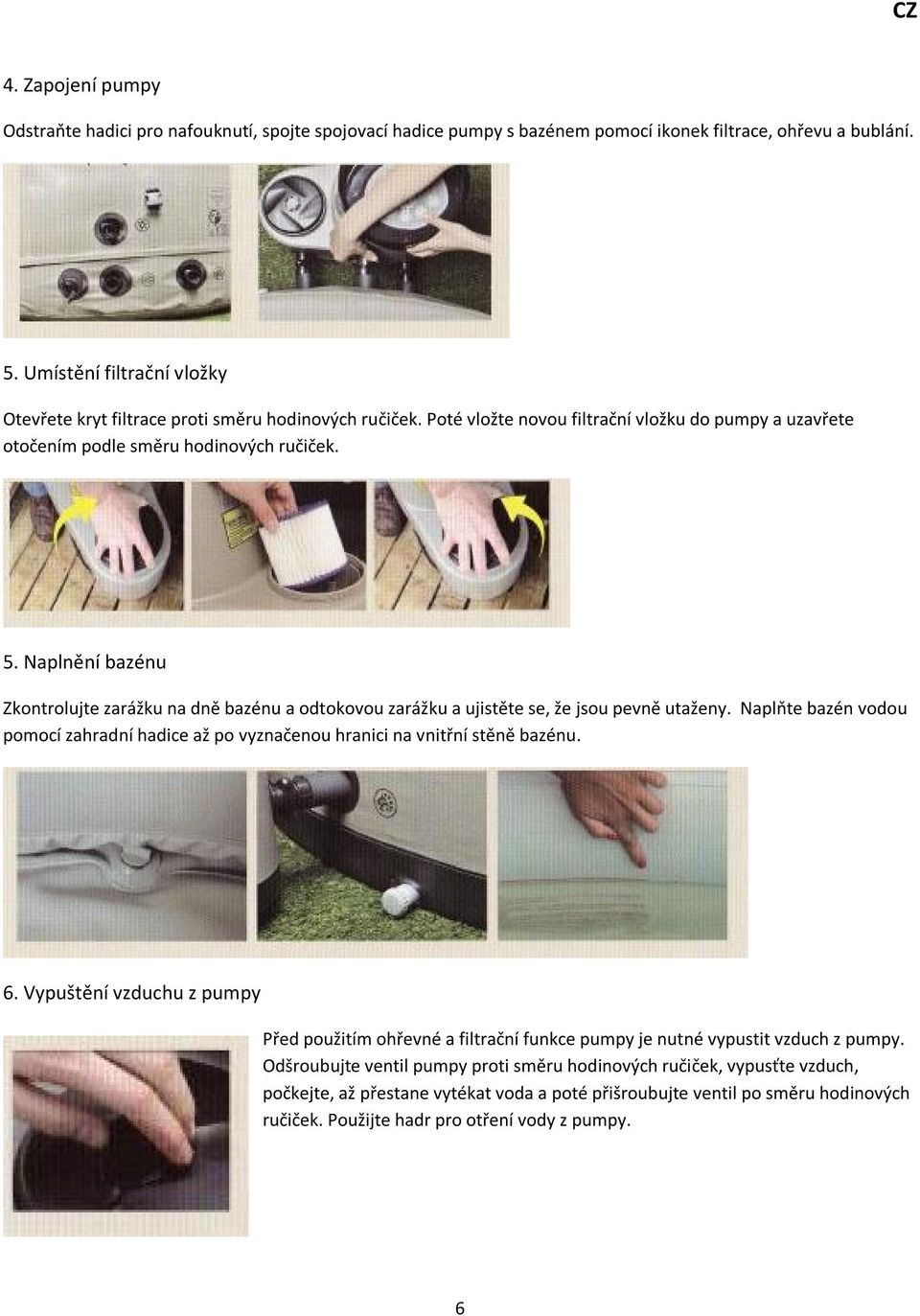 CZ

4. Zapojení pumpy

Odstraňte hadici pro nafouknutí, spojte spojovací hadice pumpy s bazénem pomocí ikonek filtrace, ohřevu a bublání.

5. Umístění filtrační vložky

Otevřete kryt filtrace proti směru hodinových ručiček. Poté vložte novou filtrační vložku do pumpy a uzavřete otočením podle směru hodinových ručiček.

5. Naplnění bazénu

Zkontrolujte zarážku na dně bazénu a odtokovou zarážku a ujistěte se, že jsou pevně utaženy. Naplňte bazén vodou pomocí zahradní hadice až po vyznačenou hranici na vnitřní stěně bazénu.

6. Vypuštění vzduchu z pumpy

Před použitím ohřevné a filtrační funkce pumpy je nutné vypustit vzduch z pumpy. Odšroubujte ventil pumpy proti směru hodinových ručiček, vypusťte vzduch, počkejte, až přestane vytékat voda a poté přišroubujte ventil po směru hodinových ručiček. Použijte hadr pro otření vody z pumpy.

6