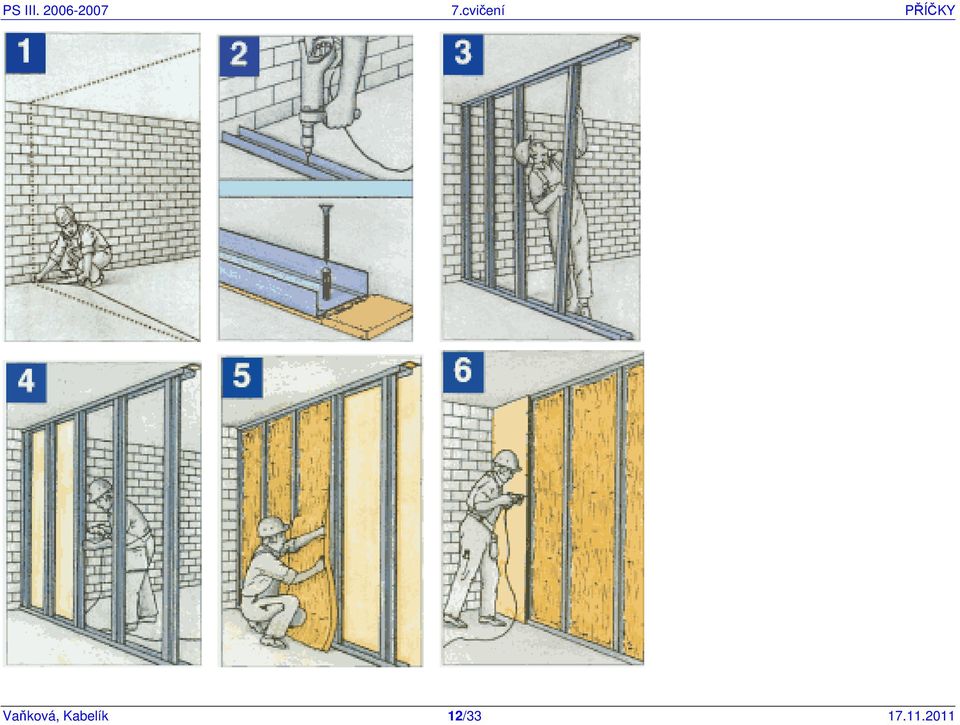 PS III. 2006-2007 7.cvičení PŘÍČKY

1

2

3

4

5

6

Vaňková, Kabelík 12/33 17.11.2011