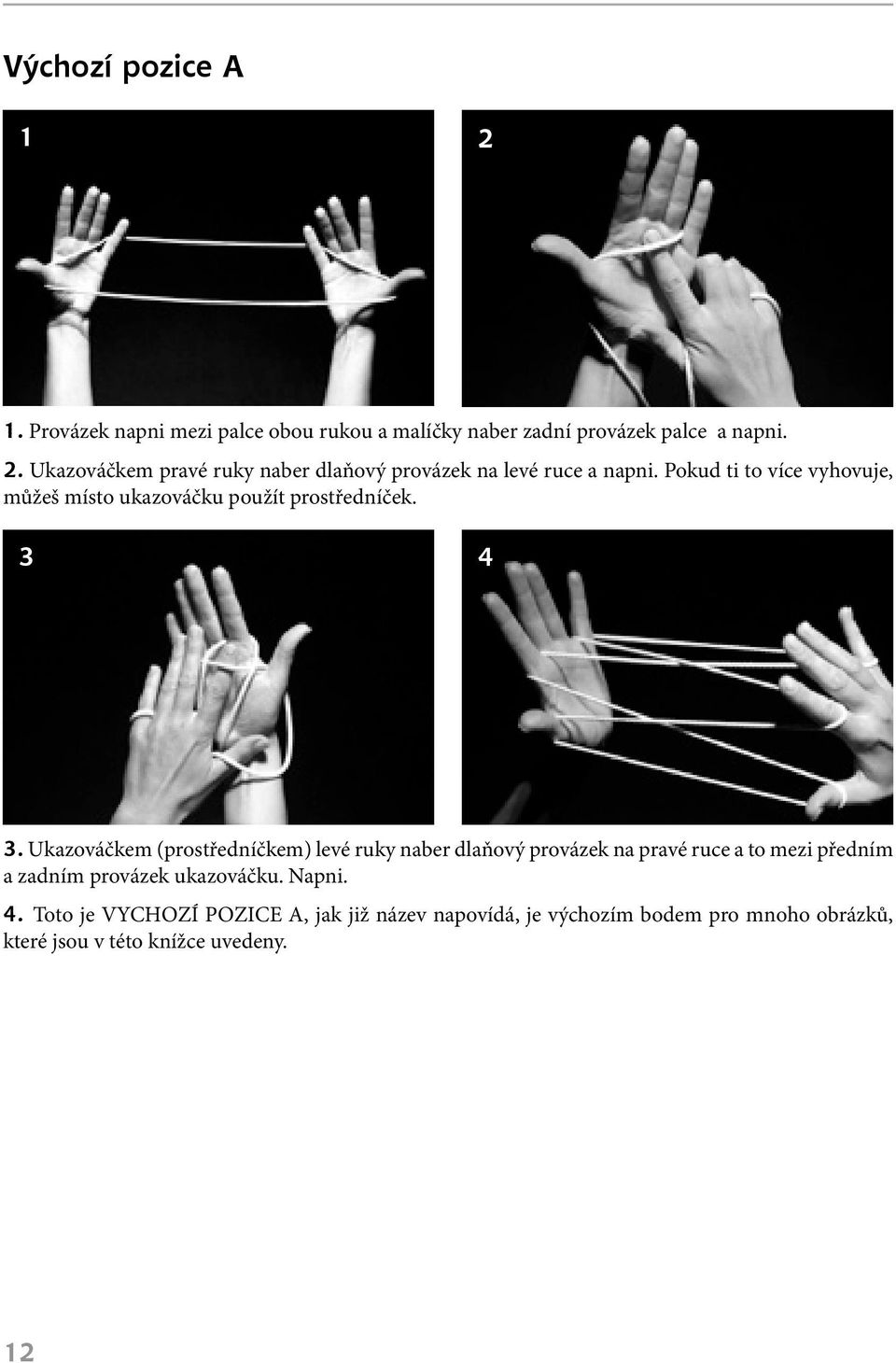 Výchozí pozice A

1

2

1. Provázek napni mezi palce obou rukou a malíčky naber zadní provázek palce a napni.

2. Ukazováčkem pravé ruky naber dlaňový provázek na levé ruce a napni. Pokud ti to více vyhovuje, můžeš místo ukazováčku použít prostředníček.

3

4

3. Ukazováčkem (prostředníčkem) levé ruky naber dlaňový provázek na pravé ruce a to mezi předním a zadním provázek ukazováčku. Napni.

4. Toto je VYCHOZÍ POZICE A, jak již název napovídá, je výchozím bodem pro mnoho obrázků, které jsou v této knížce uvedeny.

12