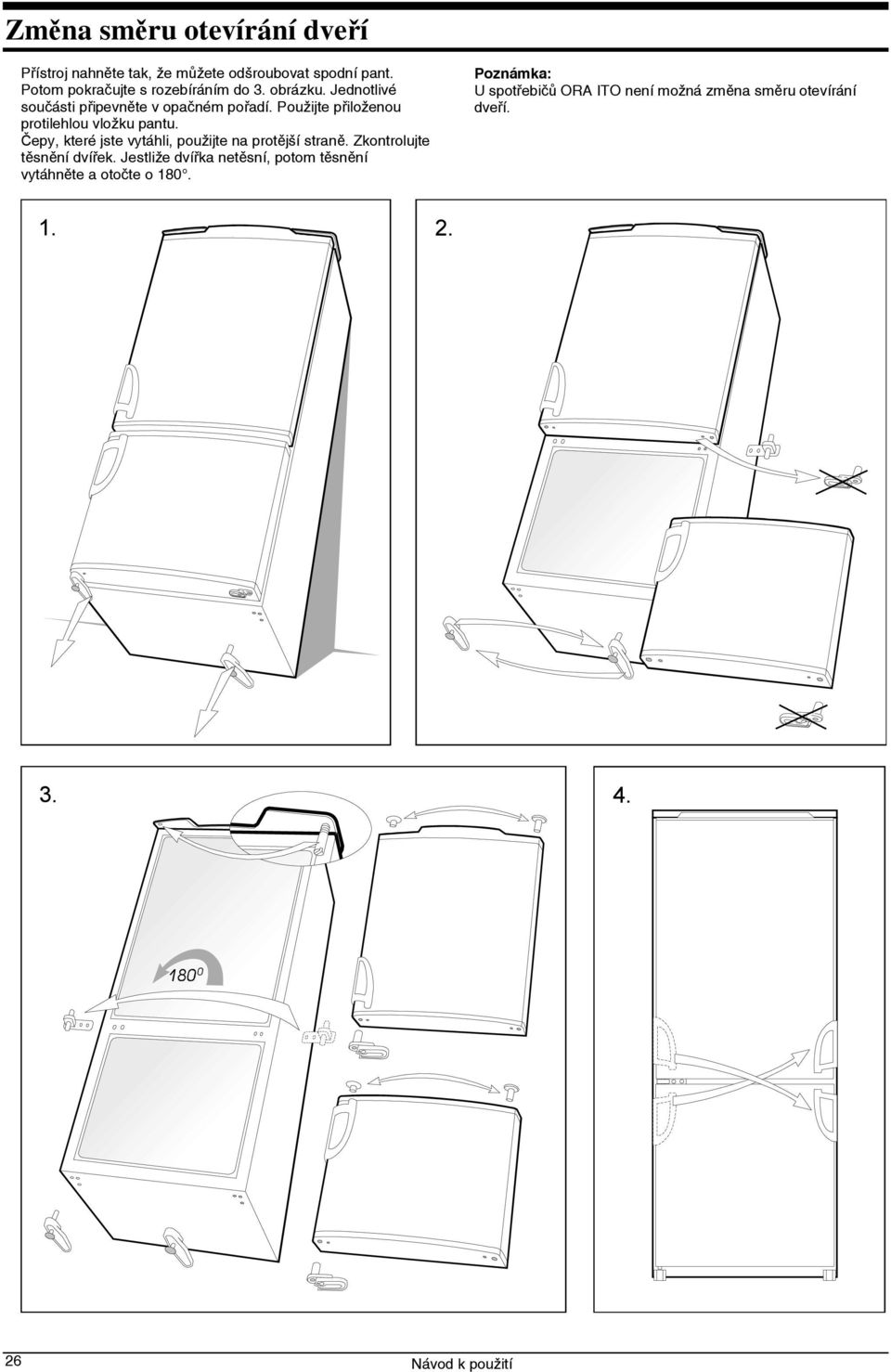 Změna směru otevírání dveří

Přístroj nahněte tak, že můžete odšroubovat spodní pant. Potom pokračujte s rozebíráním do 3. obrázku. Jednotlivé součásti připevněte v opačném pořadí. Použijte přiloženou protilehlou vložku pantu.
Čepy, které jste vytáhli, použijte na protější straně. Zkontrolujte těsnění dvířek. Jestliže dvířka netěsní, potom těsnění vytáhněte a otočte o 180°.

Poznámka:
U spotřebičů ORA ITO není možná změna směru otevírání dveří.

1.

2.

3.

$180^0$

4.

26

Návod k použití