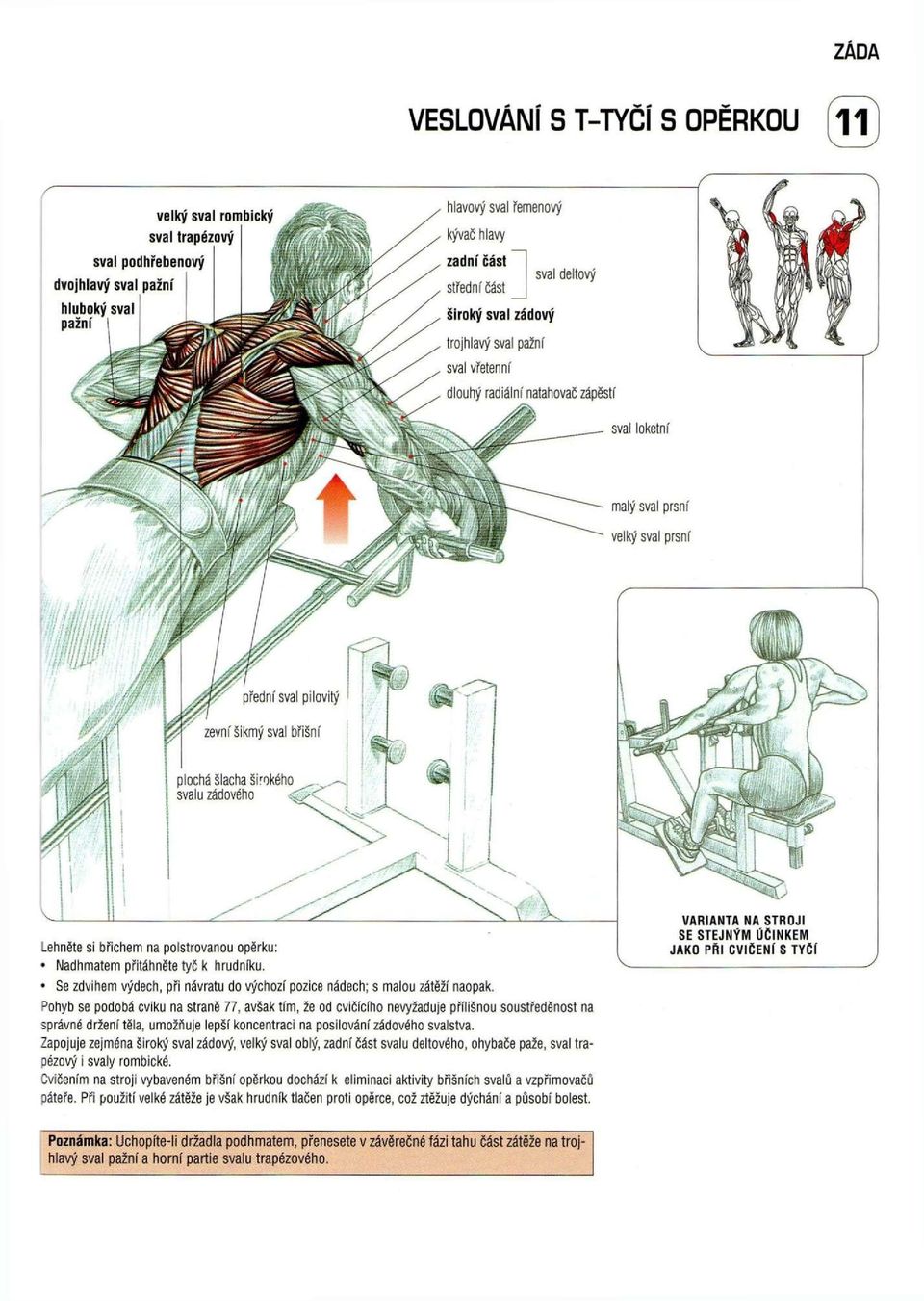 ZÁDA

VESLOVÁNÍ S T-TYČÍ S OPĚRKOU 11

velký sval rombický
sval trapézový
sval podhřebenový
dvojhlavý sval pažní
hluboký sval pažní

hlavový sval řemenový
kývač hlavy
zadní část
střední část
sval deltový
široký sval zádový
trojhlavý sval pažní
sval vřetenní
dlouhý radiální natahovač zápěstí
sval loketní
malý sval prsní
velký sval prsní

přední sval pilovitý
zevní šikmý sval břišní
plochá šlacha širokého svalu zádového

VARIANTA NA STROJI SE STEJNÝM ÚČINKEM JAKO PŘI CVIČENÍ S TYČÍ

Lehněte si břichem na polstrovanou opěrku:
• Nadhmatem přitáhněte tyč k hrudníku.
• Se zdvihem výdech, při návratu do výchozí pozice nádech; s malou zátěží naopak.

Pohyb se podobá cviku na straně 77, avšak tím, že od cvičícího nevyžaduje přílišnou soustředěnost na správné držení těla, umožňuje lepší koncentraci na posilování zádového svalstva.

Zapojuje zejména široký sval zádový, velký sval oblý, zadní část svalu deltového, ohybače paže, sval trapézový i svaly rombické.

Cvičením na stroji vybaveném břišní opěrkou dochází k eliminaci aktivity břišních svalů a vzpřimovačů páteře. Při použití velké zátěže je však hrudník tlačen proti opěrce, což ztěžuje dýchání a působí bolest.

Poznámka: Uchopíte-li držadla podhmatem, přenesete v závěrečné fázi tahu část zátěže na trojhlavý sval pažní a horní partie svalu trapézového.