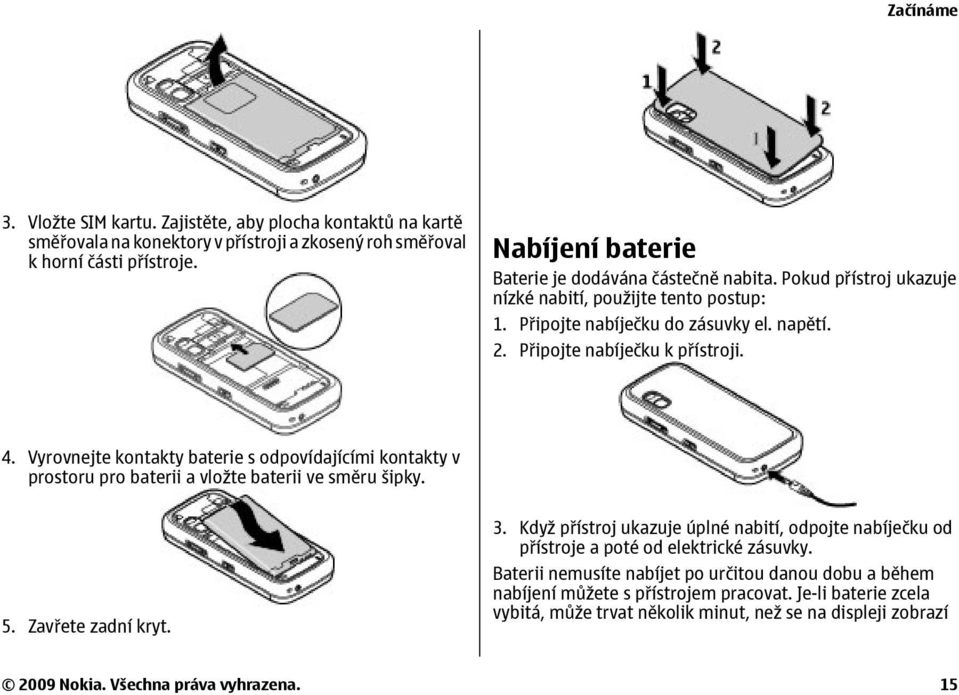 Začínáme

3. Vložte SIM kartu. Zajistěte, aby plocha kontaktů na kartě směřovala na konektory v přístroji a zkosený roh směřoval k horní části přístroje.

4. Vyrovnejte kontakty baterie s odpovídajícími kontakty v prostoru pro baterii a vložte baterii ve směru šipky.

5. Zavřete zadní kryt.

1
2
2
1

Nabíjení baterie

Baterie je dodávána částečně nabita. Pokud přístroj ukazuje nízké nabití, použijte tento postup:

1. Připojte nabíječku do zásuvky el. napětí.
2. Připojte nabíječku k přístroji.

3. Když přístroj ukazuje úplné nabití, odpojte nabíječku od přístroje a poté od elektrické zásuvky.

Baterii nemusíte nabíjet po určitou danou dobu a během nabíjení můžete s přístrojem pracovat. Je-li baterie zcela vybitá, může trvat několik minut, než se na displeji zobrazí

© 2009 Nokia. Všechna práva vyhrazena. 15