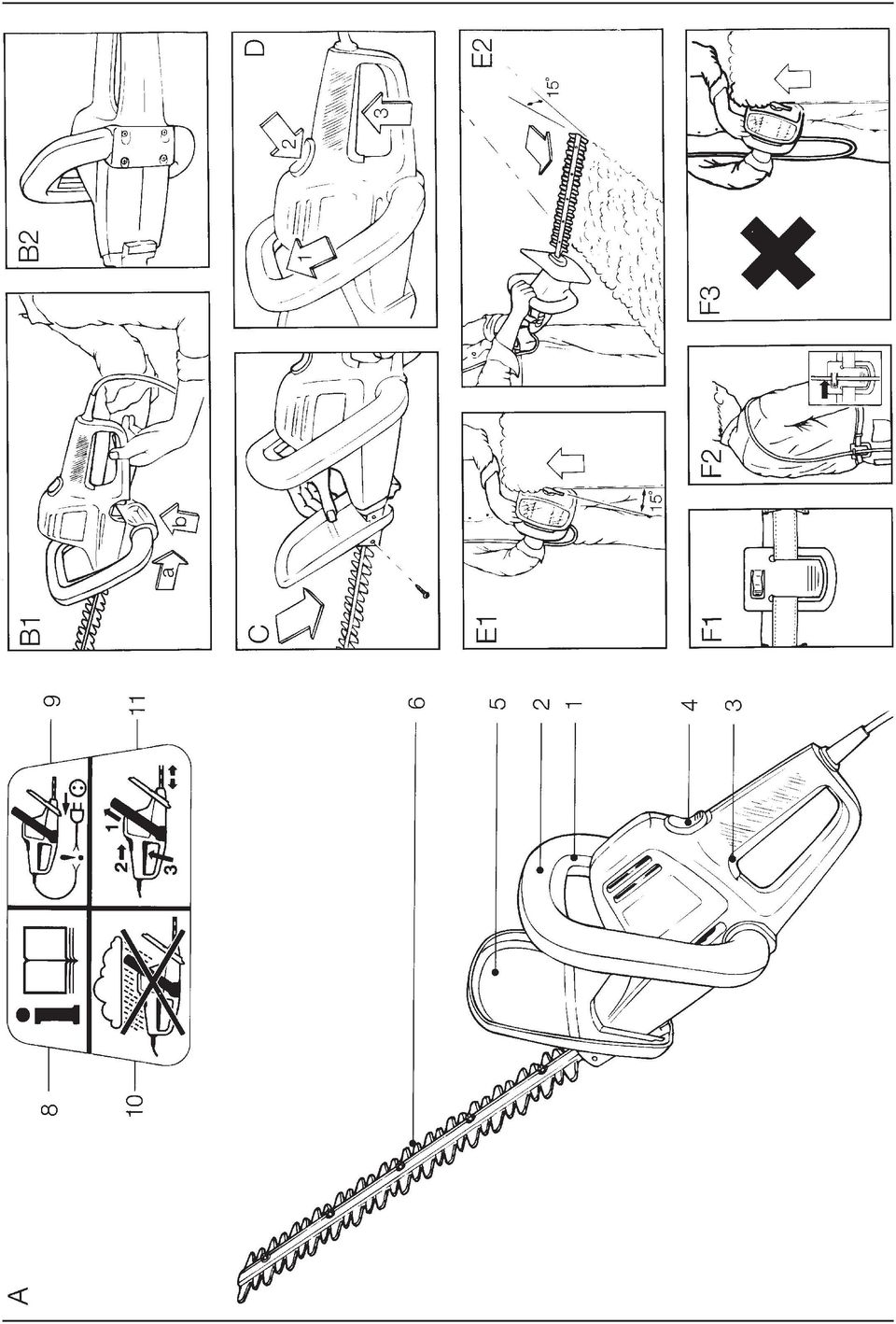 A

8

10

9

11

2

1

3

6

5

2

1

4

3

B1

a

b

B2

C

D

1

2

3

E1

15°

E2

15°

F1

F2

F3